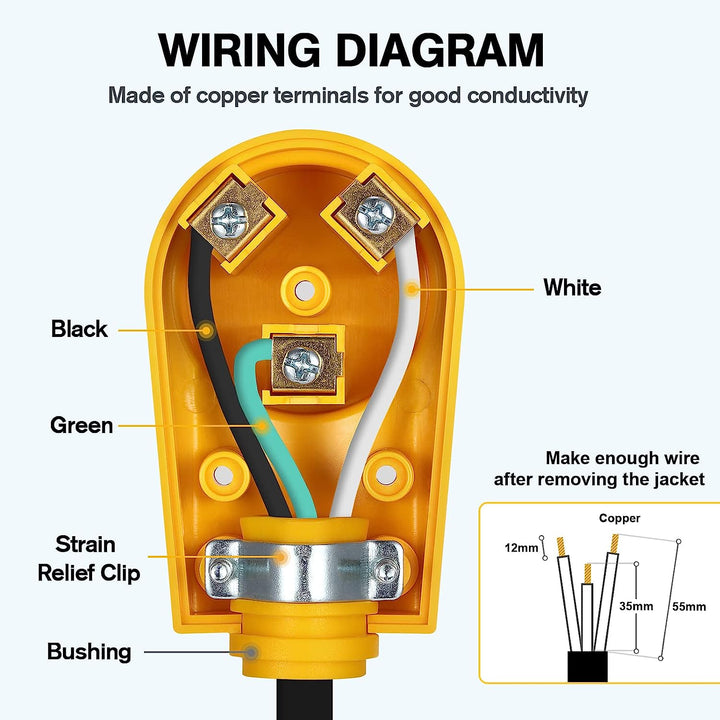 WIRING DIAGRAM

Made of copper terminals for good conductivity

White

Black

Green

Strain Relief Clip

Bushing

Make enough wire after removing the jacket

Copper

12mm

35mm

55mm