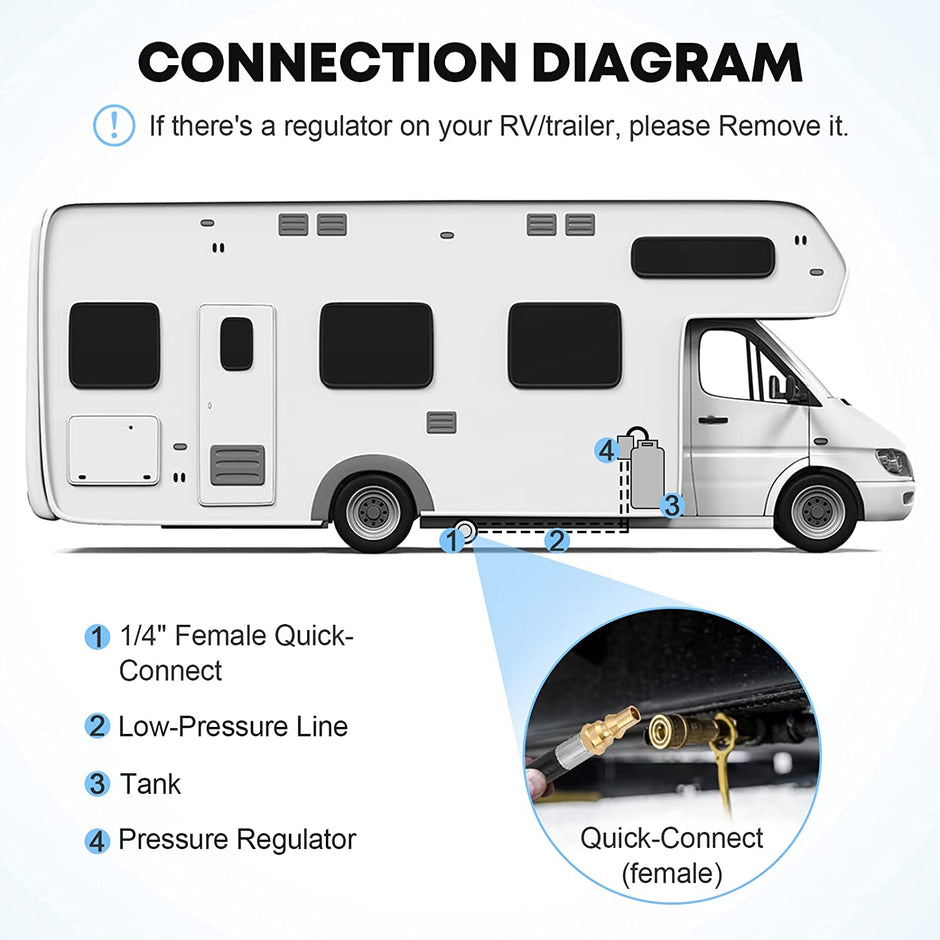 CONNECTION DIAGRAM

! If there's a regulator on your RV/trailer, please Remove it.

4

3

1

2

1 1/4" Female Quick-Connect

2 Low-Pressure Line

3 Tank

4 Pressure Regulator

Quick-Connect (female)