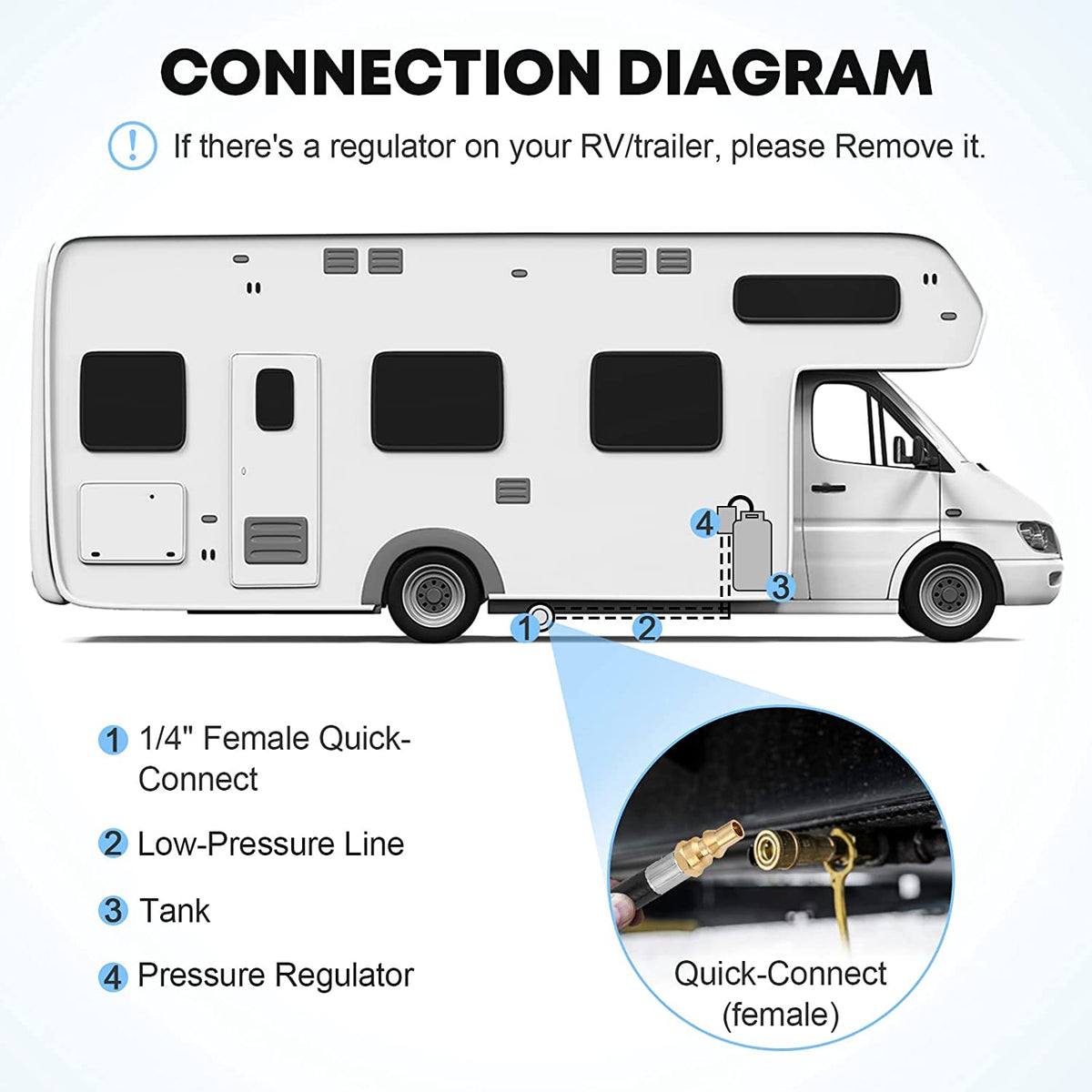 CONNECTION DIAGRAM

! If there's a regulator on your RV/trailer, please Remove it.

4
3
1
2

1 1/4" Female Quick-Connect

2 Low-Pressure Line

3 Tank

4 Pressure Regulator

Quick-Connect (female)