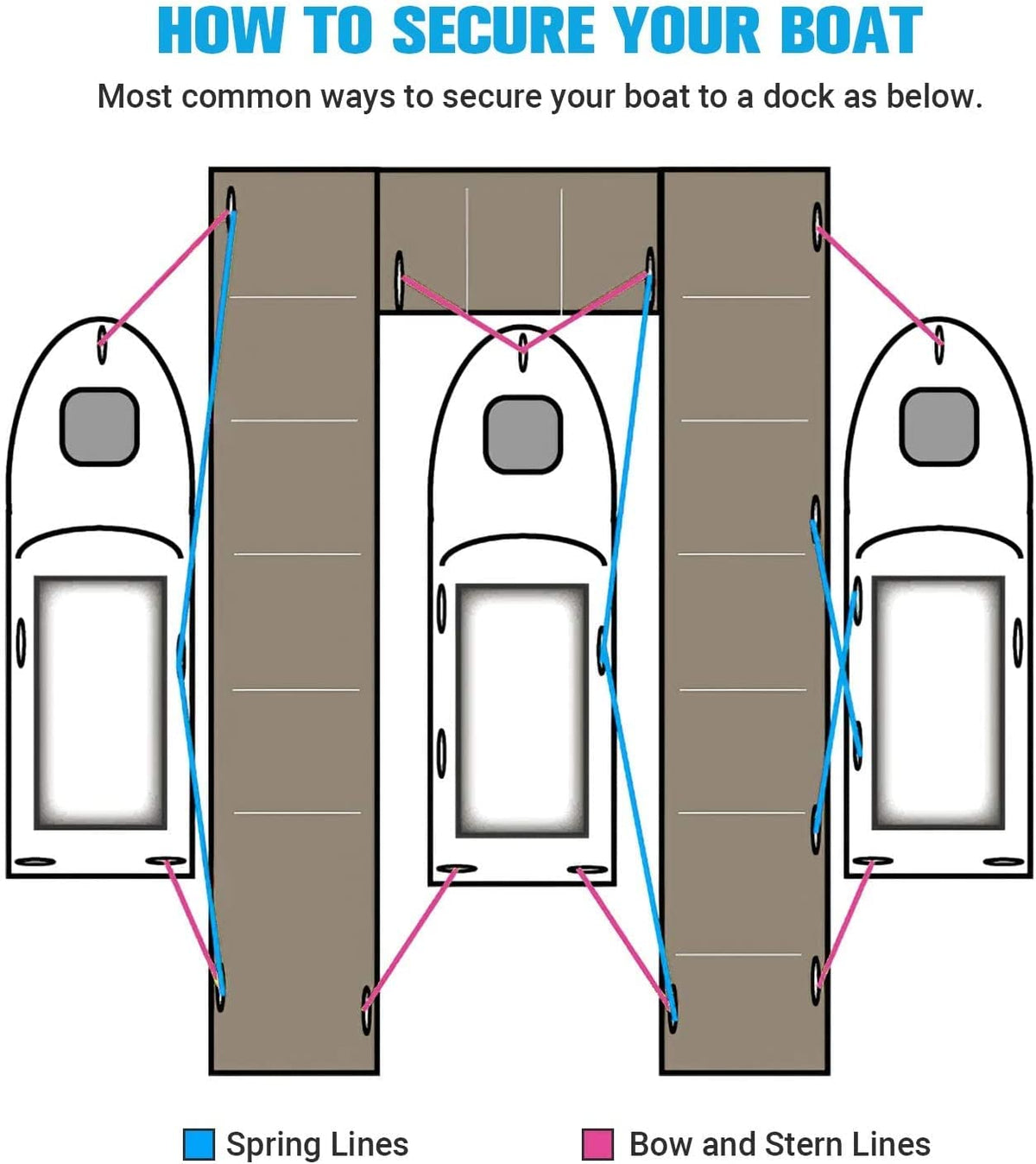 HOW TO SECURE YOUR BOAT

Most common ways to secure your boat to a dock as below.

Spring Lines

Bow and Stern Lines