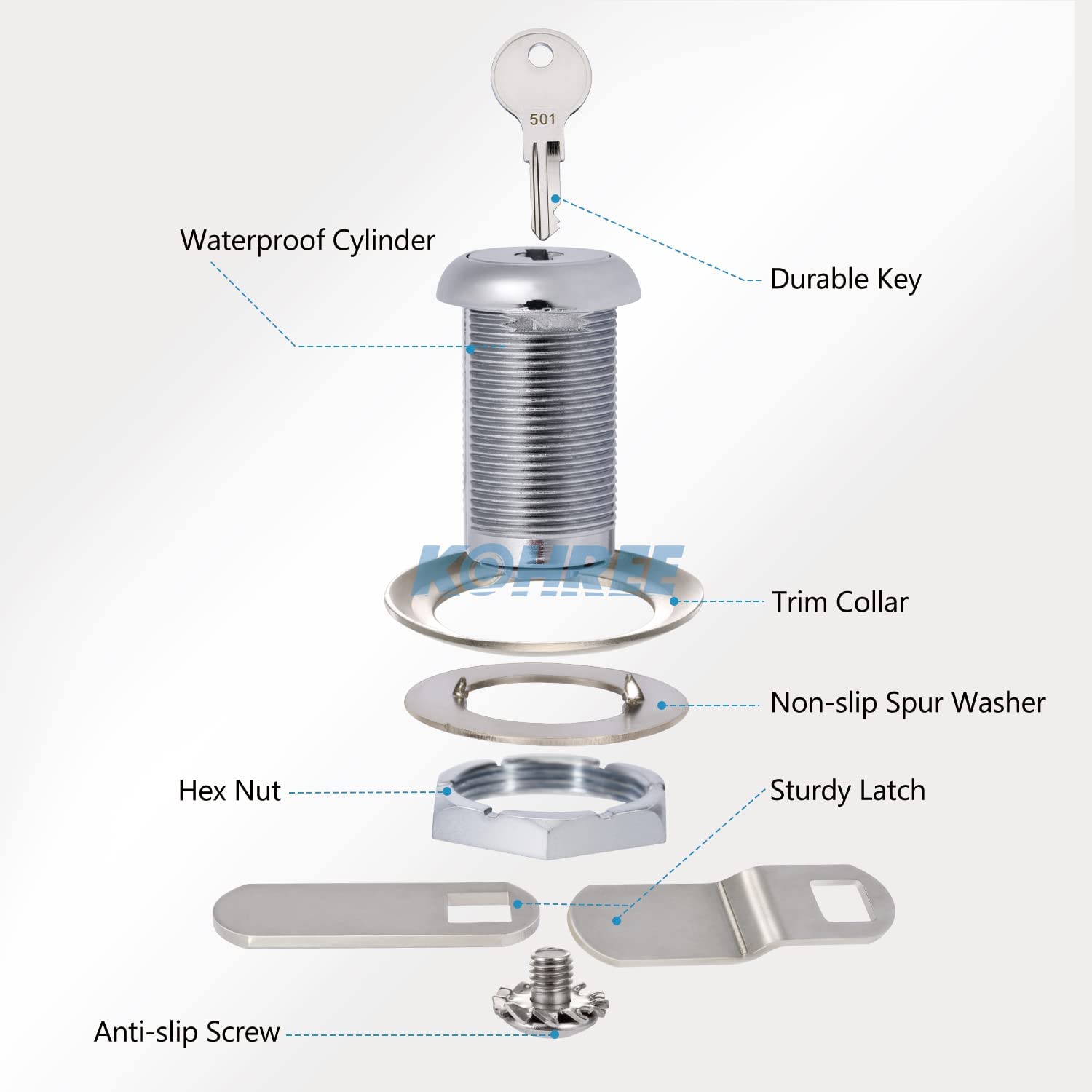 501

Waterproof Cylinder

Durable Key

KOHREE

Trim Collar

Non-slip Spur Washer

Hex Nut

Sturdy Latch

Anti-slip Screw