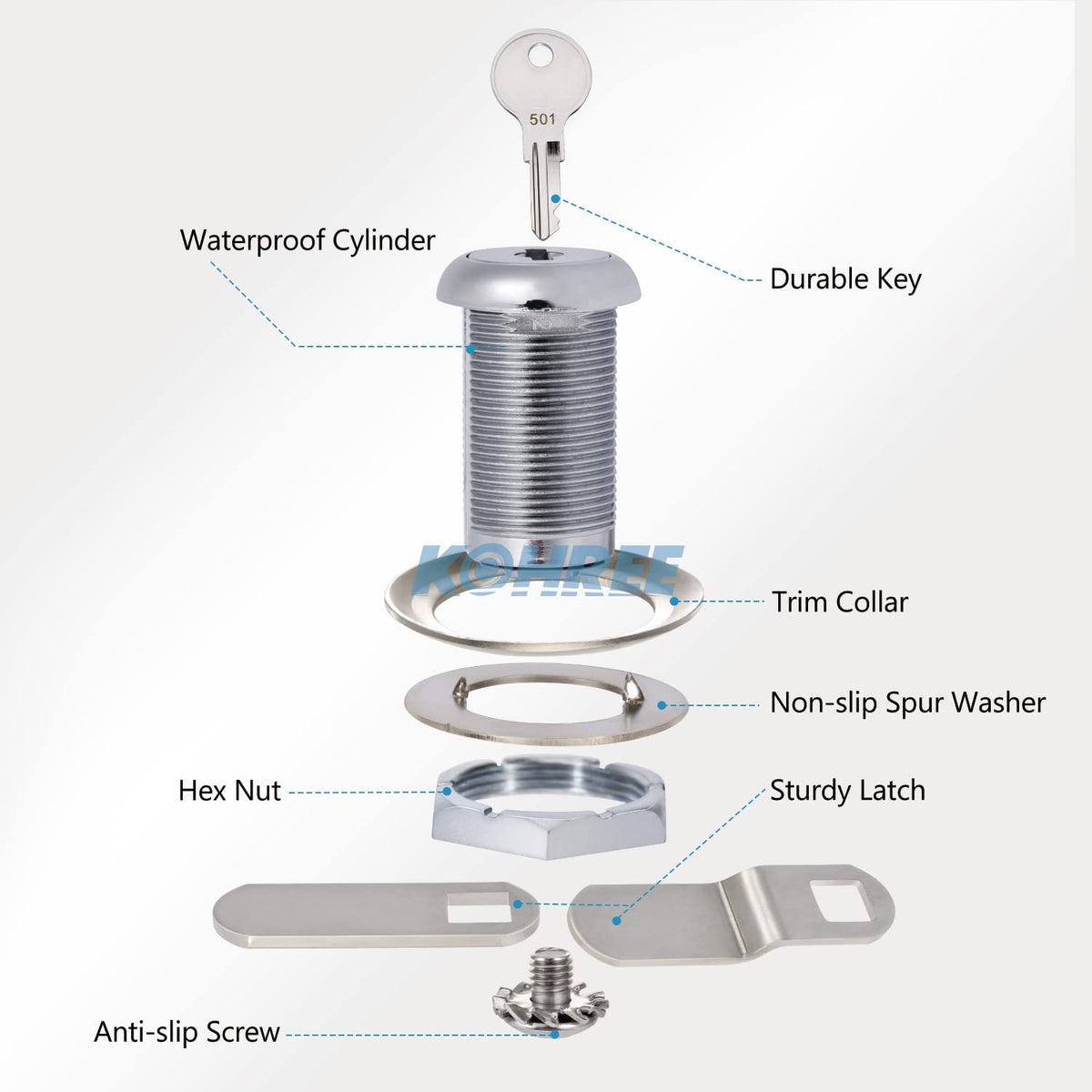 501

Waterproof Cylinder

Durable Key

KOHREE

Trim Collar

Non-slip Spur Washer

Hex Nut

Sturdy Latch

Anti-slip Screw