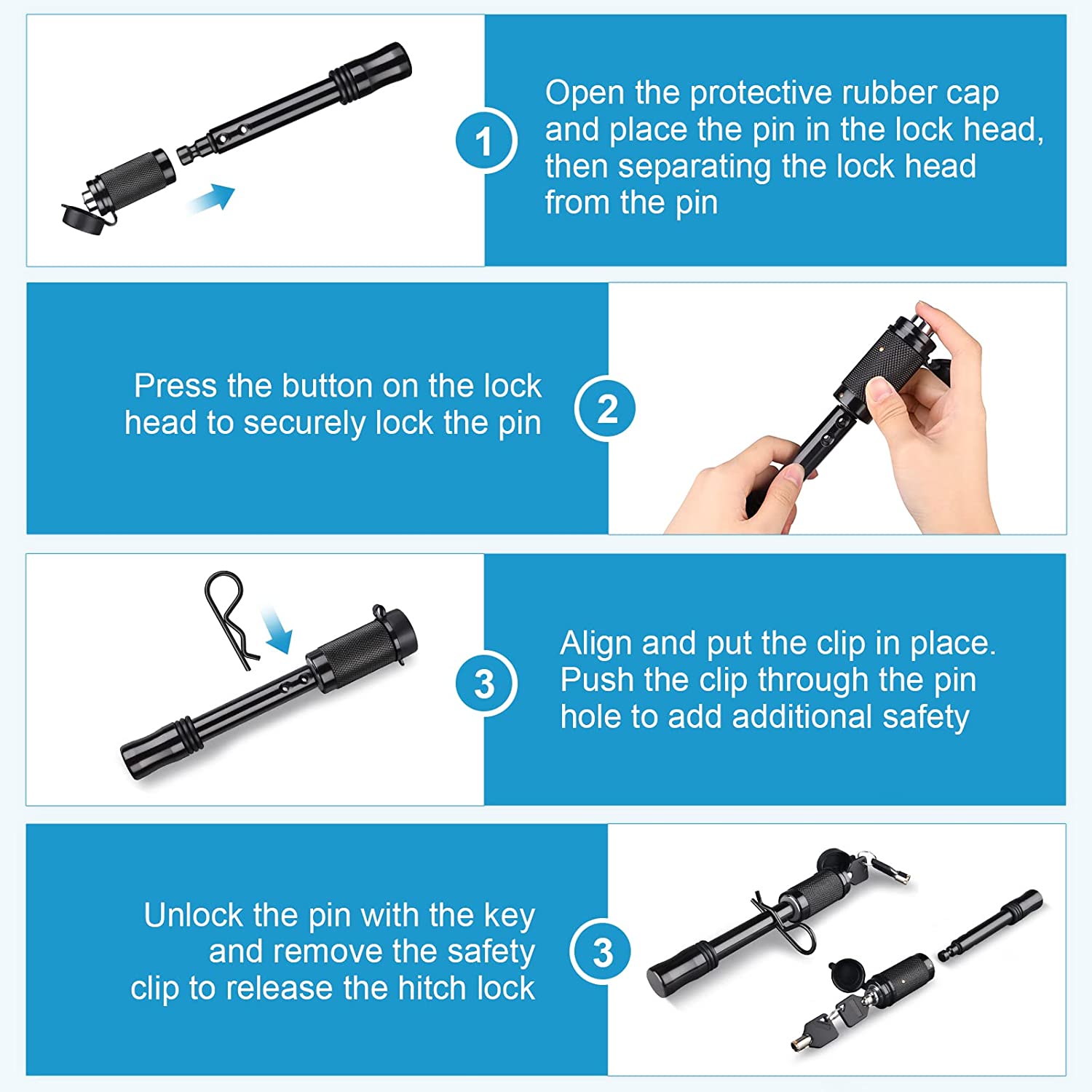 1

Open the protective rubber cap and place the pin in the lock head, then separating the lock head from the pin

Press the button on the lock head to securely lock the pin

2

3

Align and put the clip in place. Push the clip through the pin hole to add additional safety

Unlock the pin with the key and remove the safety clip to release the hitch lock

3