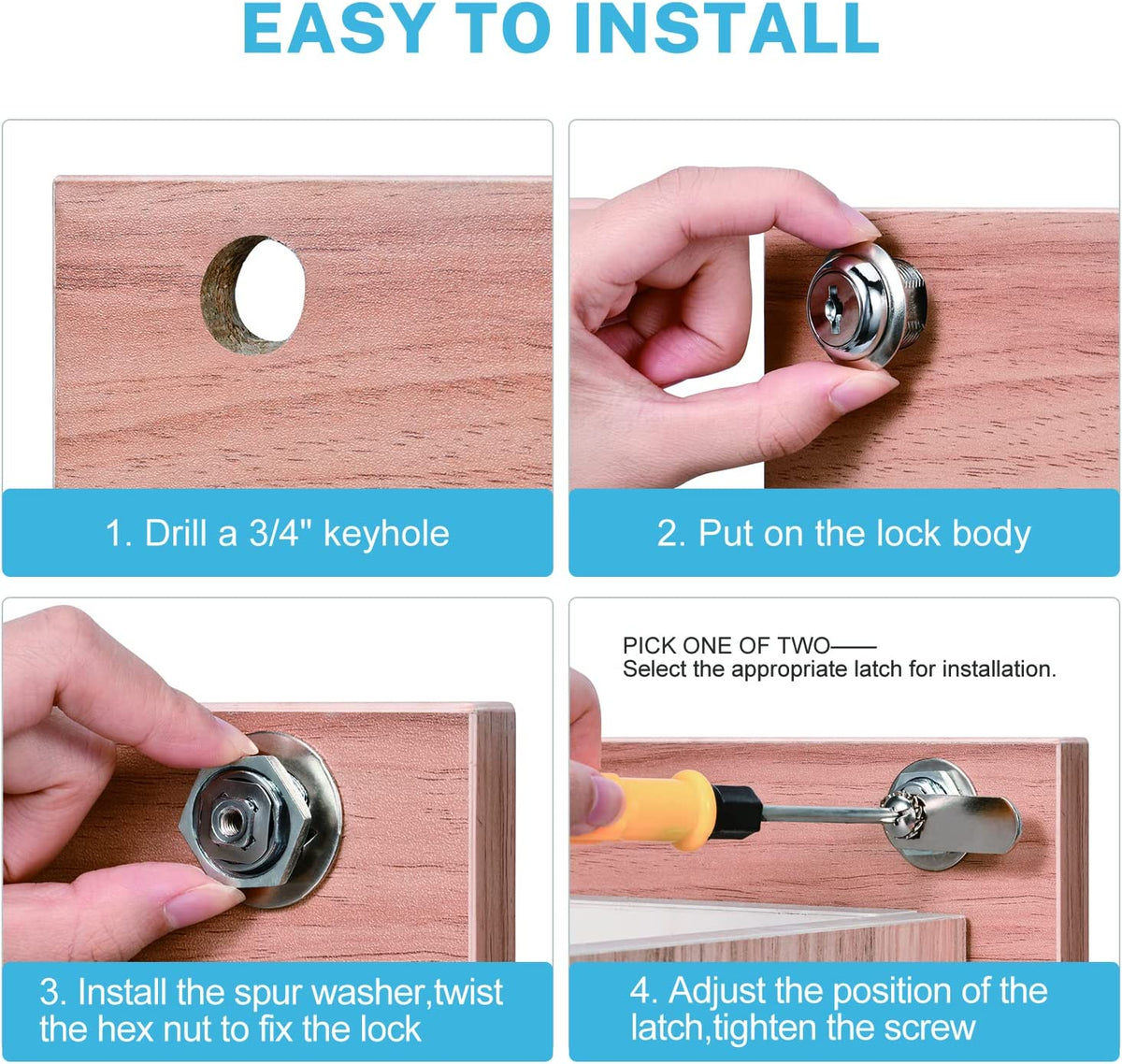 EASY TO INSTALL

1. Drill a 3/4" keyhole

2. Put on the lock body

3. Install the spur washer,twist the hex nut to fix the lock

PICK ONE OF TWO——
Select the appropriate latch for installation.

4. Adjust the position of the latch,tighten the screw