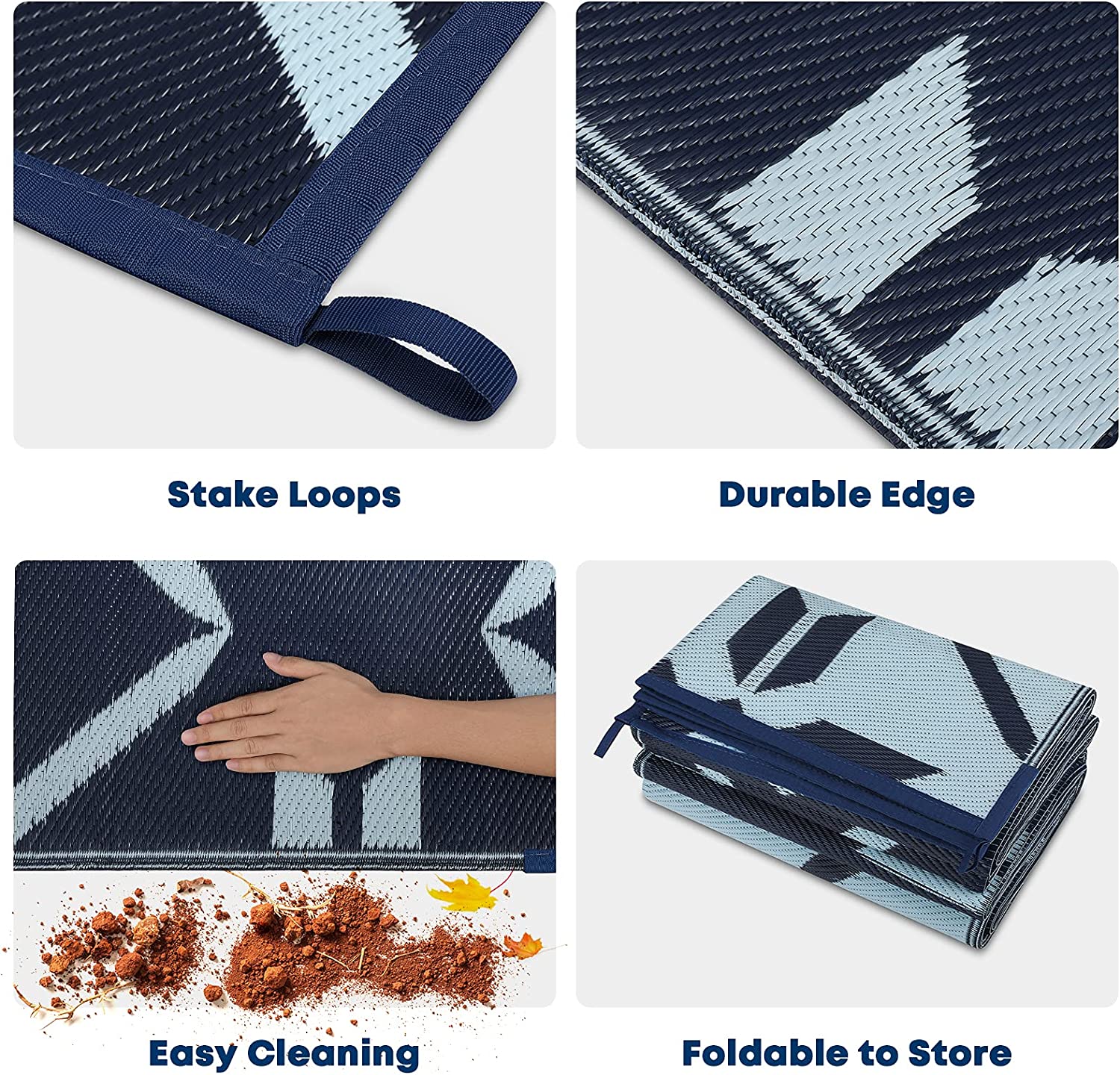 Stake Loops

Durable Edge

Easy Cleaning

Foldable to Store