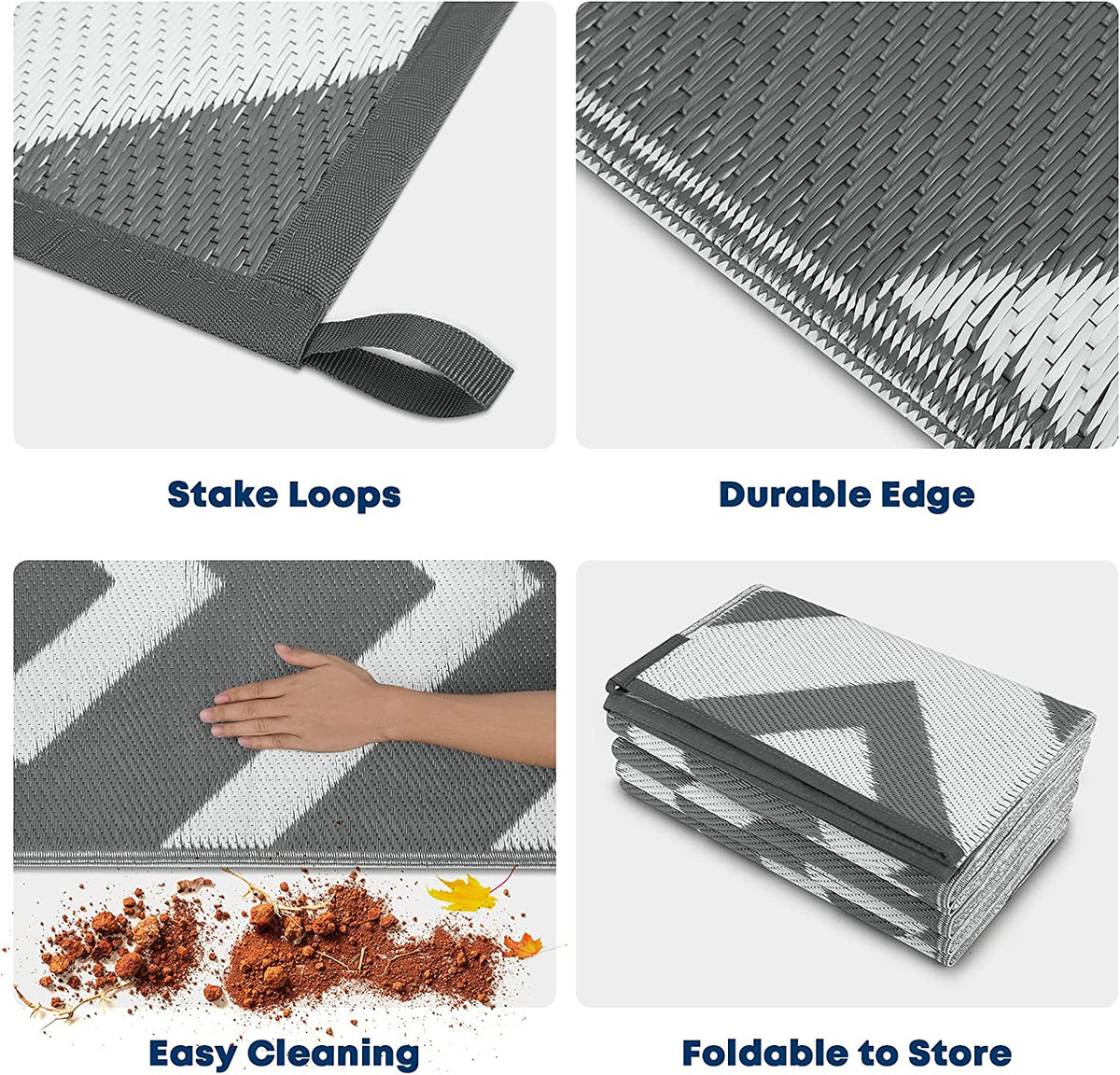 Stake Loops

Durable Edge

Easy Cleaning

Foldable to Store