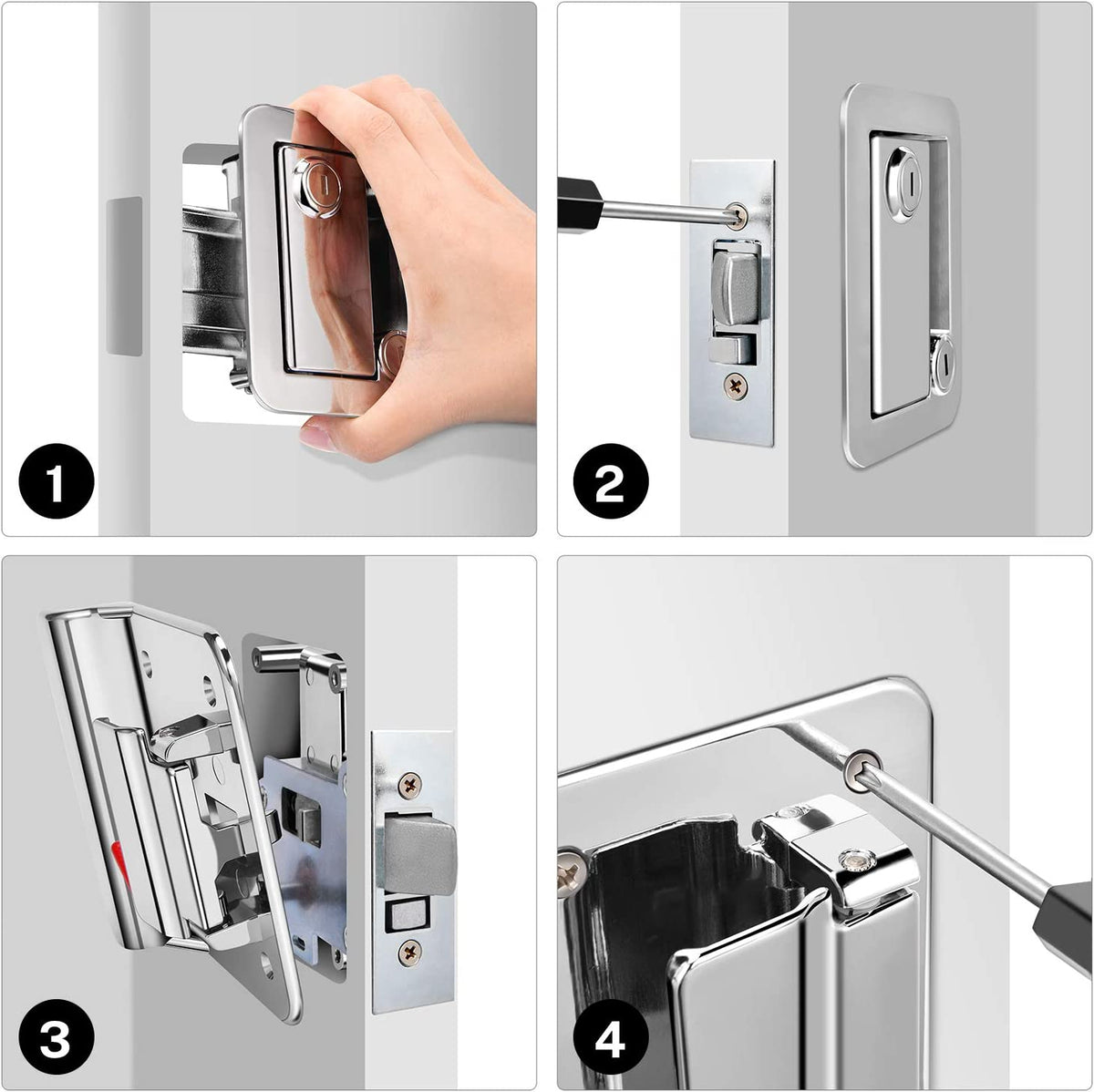 1

2

3

4