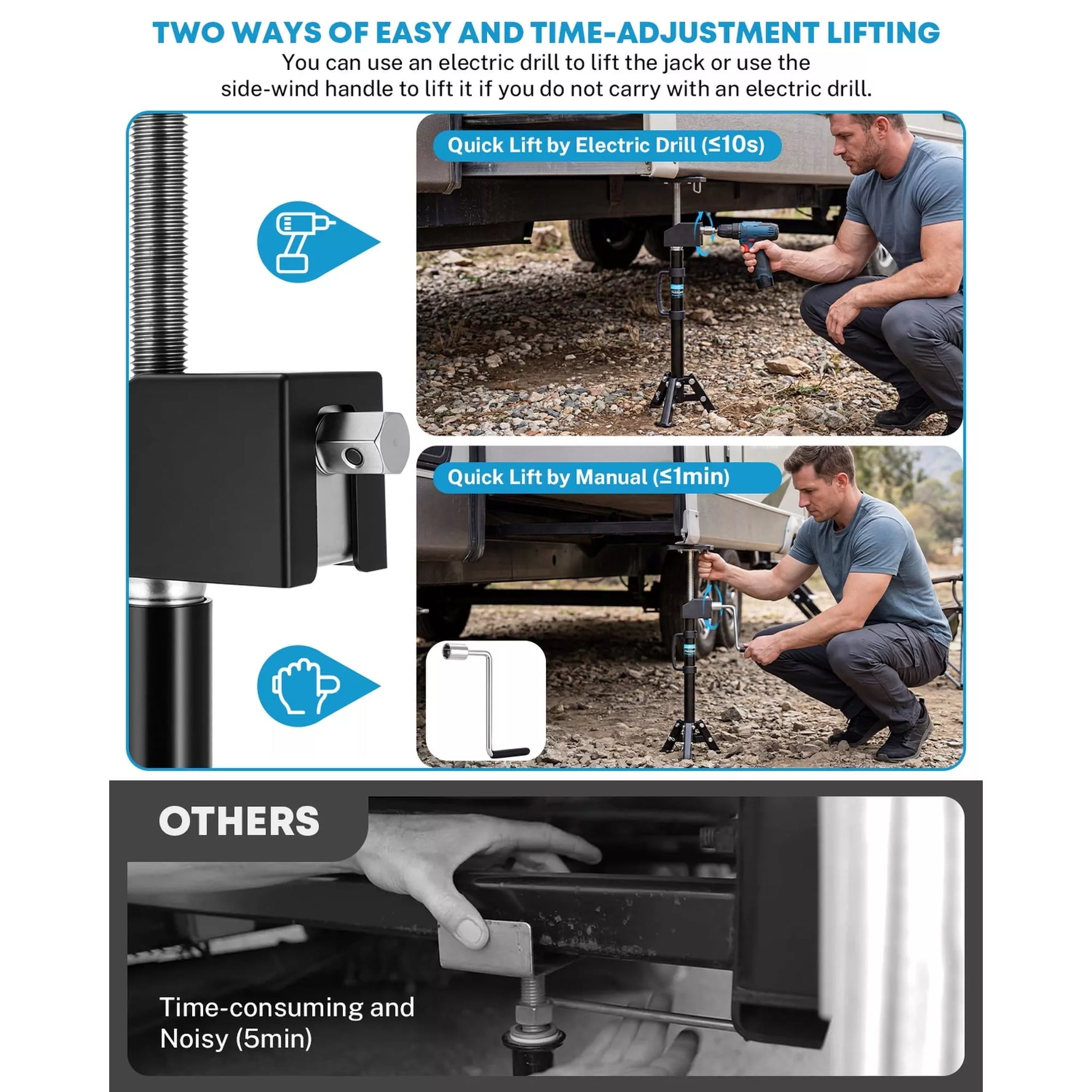 TWO WAYS OF EASY AND TIME-ADJUSTMENT LIFTING

You can use an electric drill to lift the jack or use the side-wind handle to lift it if you do not carry with an electric drill.

Quick Lift by Electric Drill (≤10s)

Quick Lift by Manual (≤1min)

OTHERS

Time-consuming and Noisy (5min)