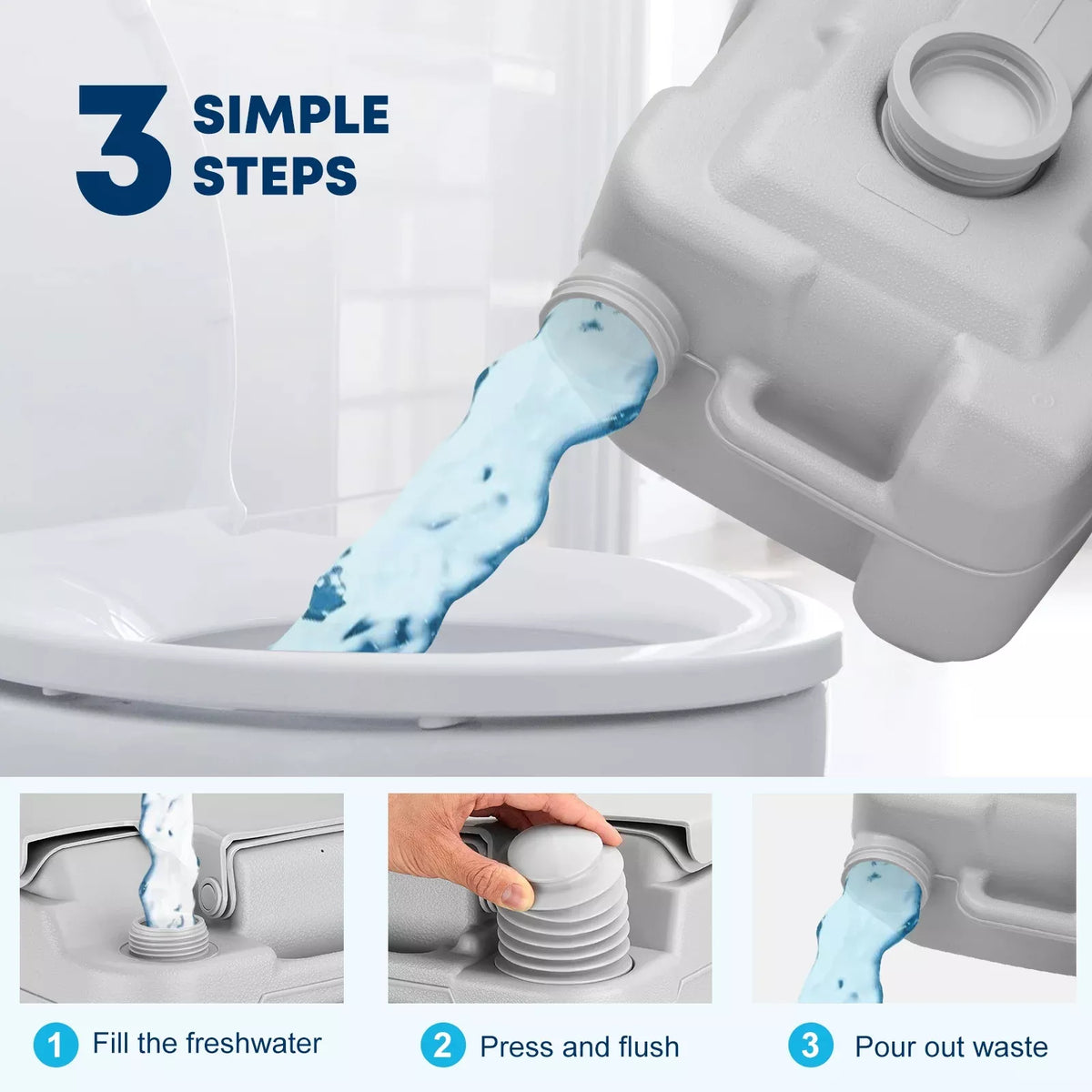 3 SIMPLE STEPS

1 Fill the freshwater

2 Press and flush

3 Pour out waste