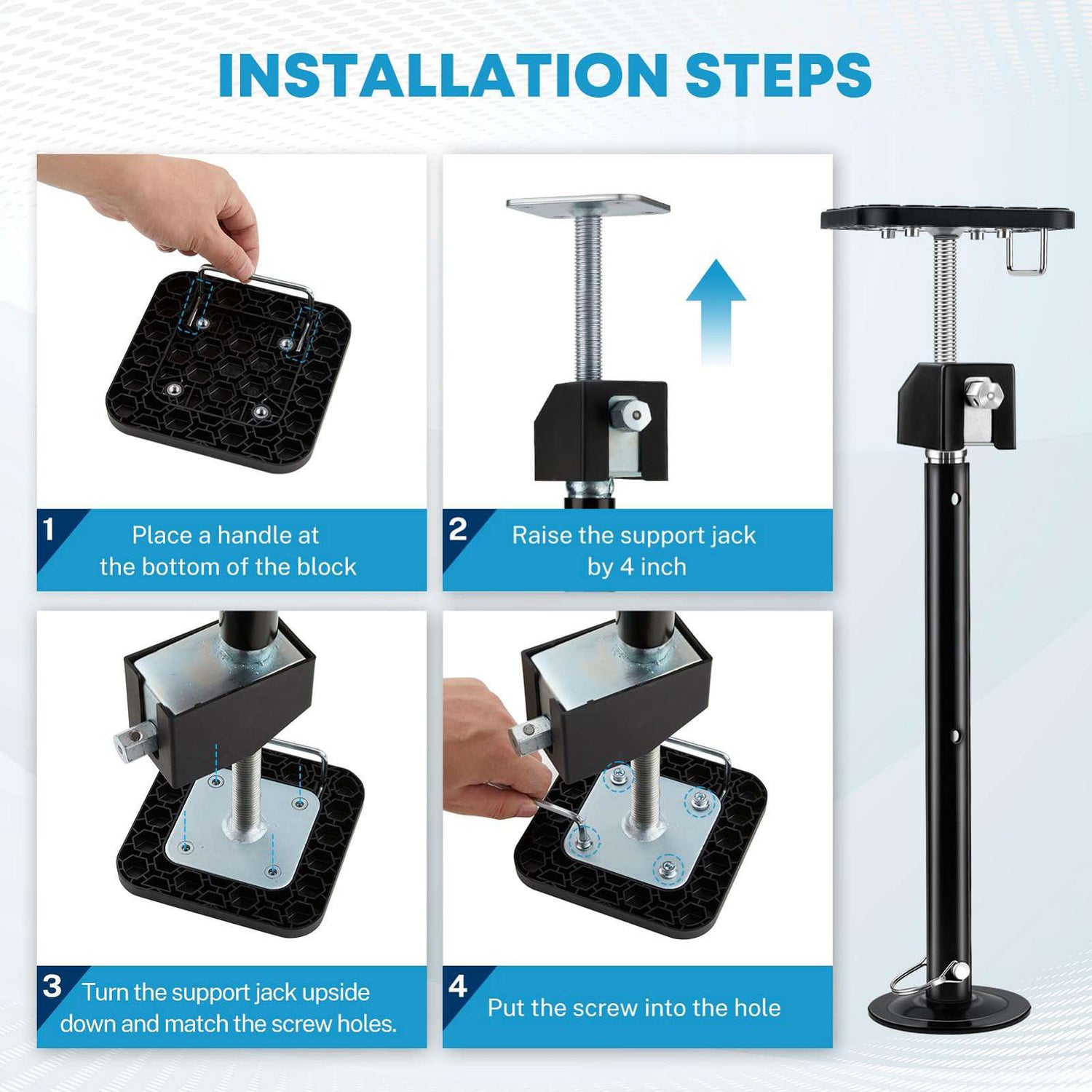 INSTALLATION STEPS

1 Place a handle at the bottom of the block

2 Raise the support jack by 4 inch

3 Turn the support jack upside down and match the screw holes.

4 Put the screw into the hole