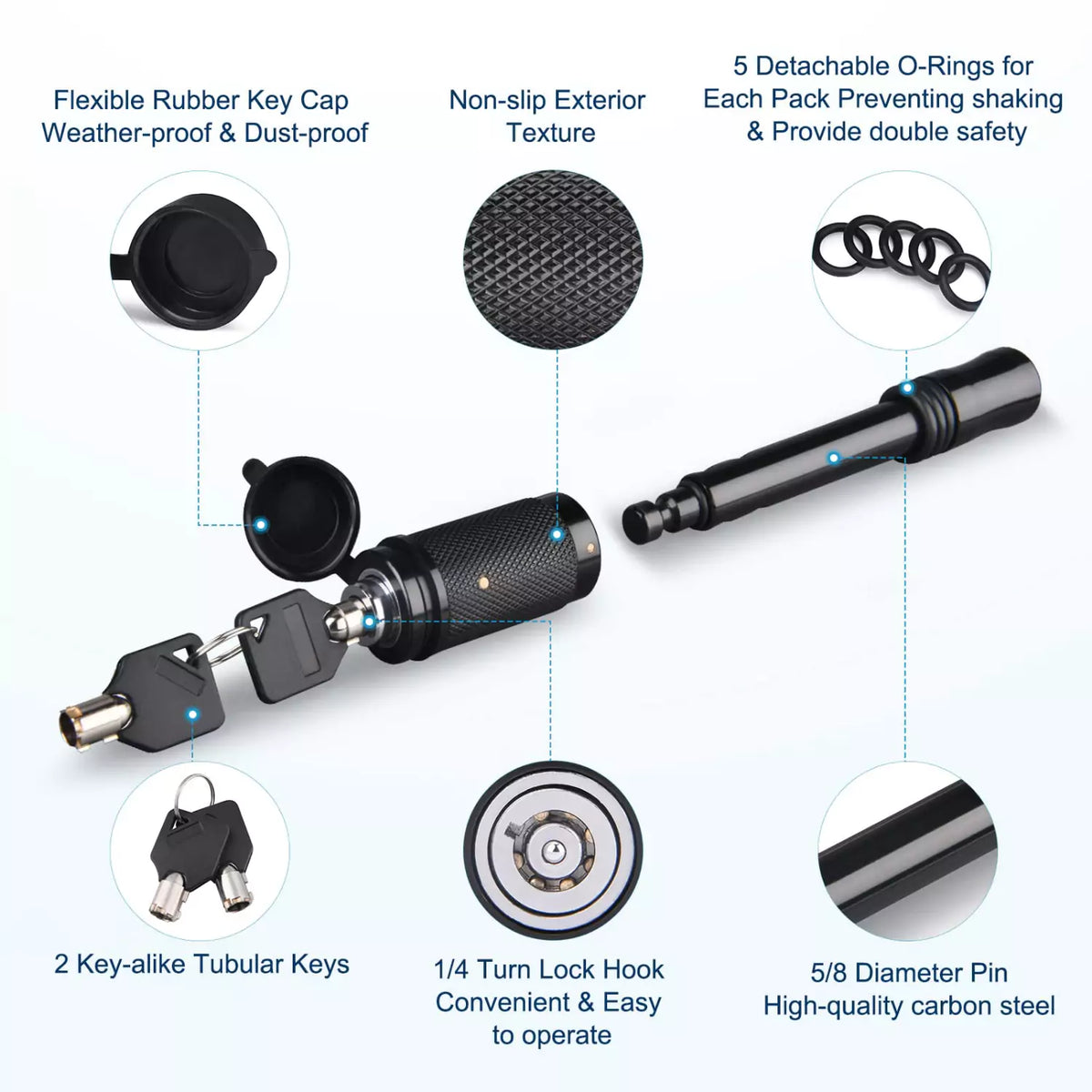 Flexible Rubber Key Cap
Weather-proof & Dust-proof

Non-slip Exterior
Texture

5 Detachable O-Rings for
Each Pack Preventing shaking
& Provide double safety

2 Key-alike Tubular Keys

1/4 Turn Lock Hook
Convenient & Easy
to operate

5/8 Diameter Pin
High-quality carbon steel