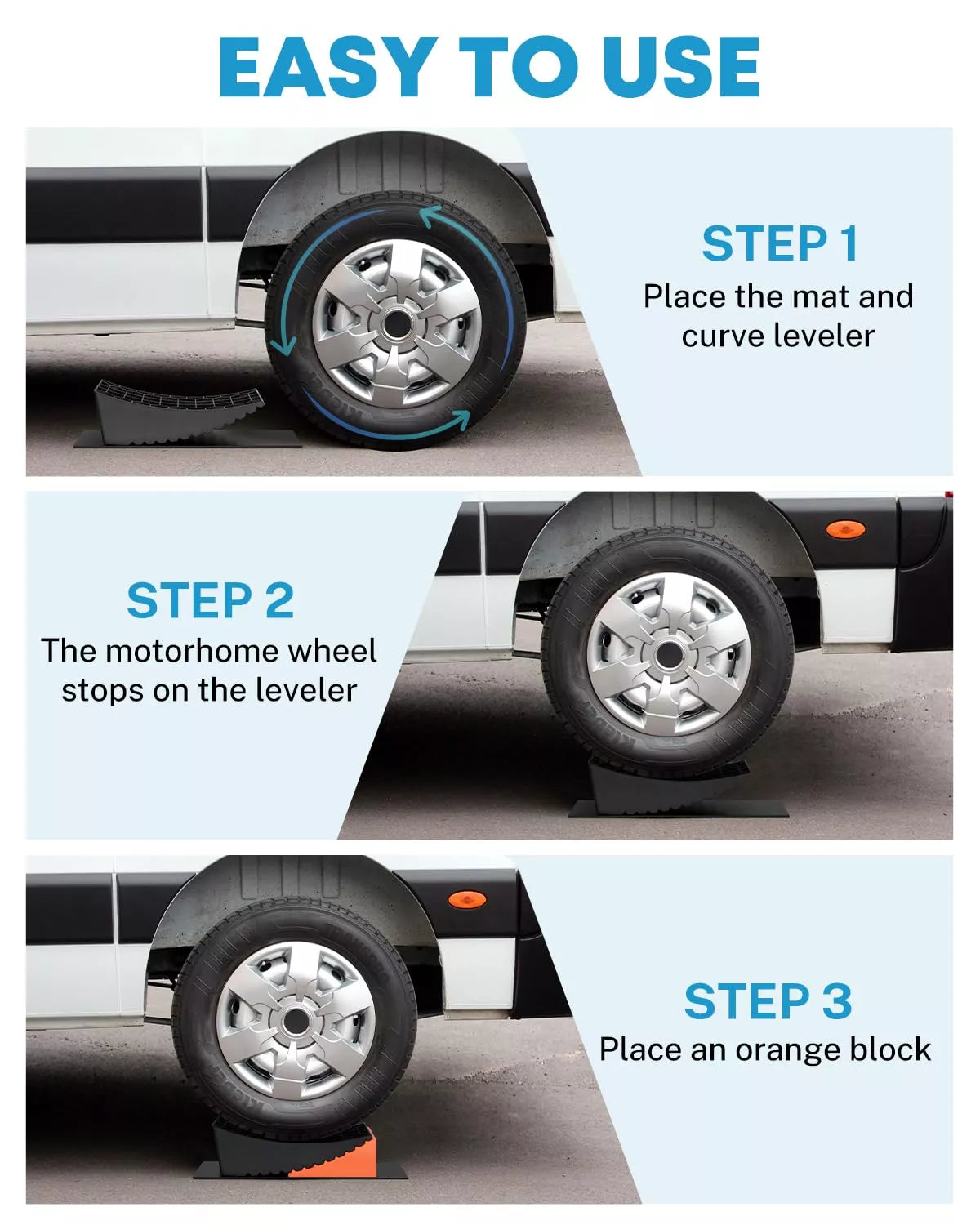 EASY TO USE

STEP 1
Place the mat and curve leveler

STEP 2
The motorhome wheel stops on the leveler

STEP 3
Place an orange block