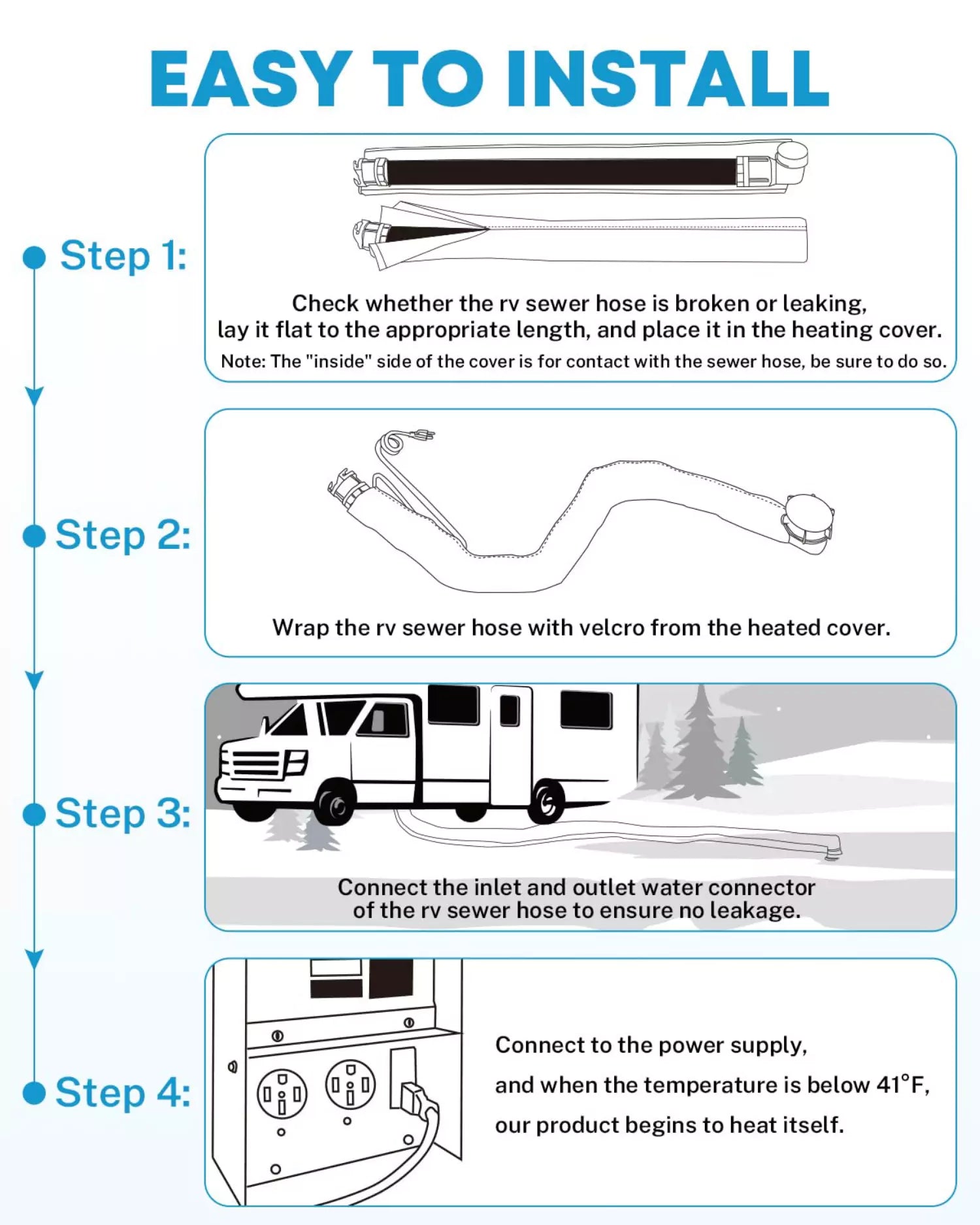 EASY TO INSTALL

Step 1:

Check whether the rv sewer hose is broken or leaking, lay it flat to the appropriate length, and place it in the heating cover.
Note: The "inside" side of the cover is for contact with the sewer hose, be sure to do so.

Step 2:

Wrap the rv sewer hose with velcro from the heated cover.

Step 3:

Connect the inlet and outlet water connector of the rv sewer hose to ensure no leakage.

Step 4:

Connect to the power supply, and when the temperature is below 41°F, our product begins to heat itself.