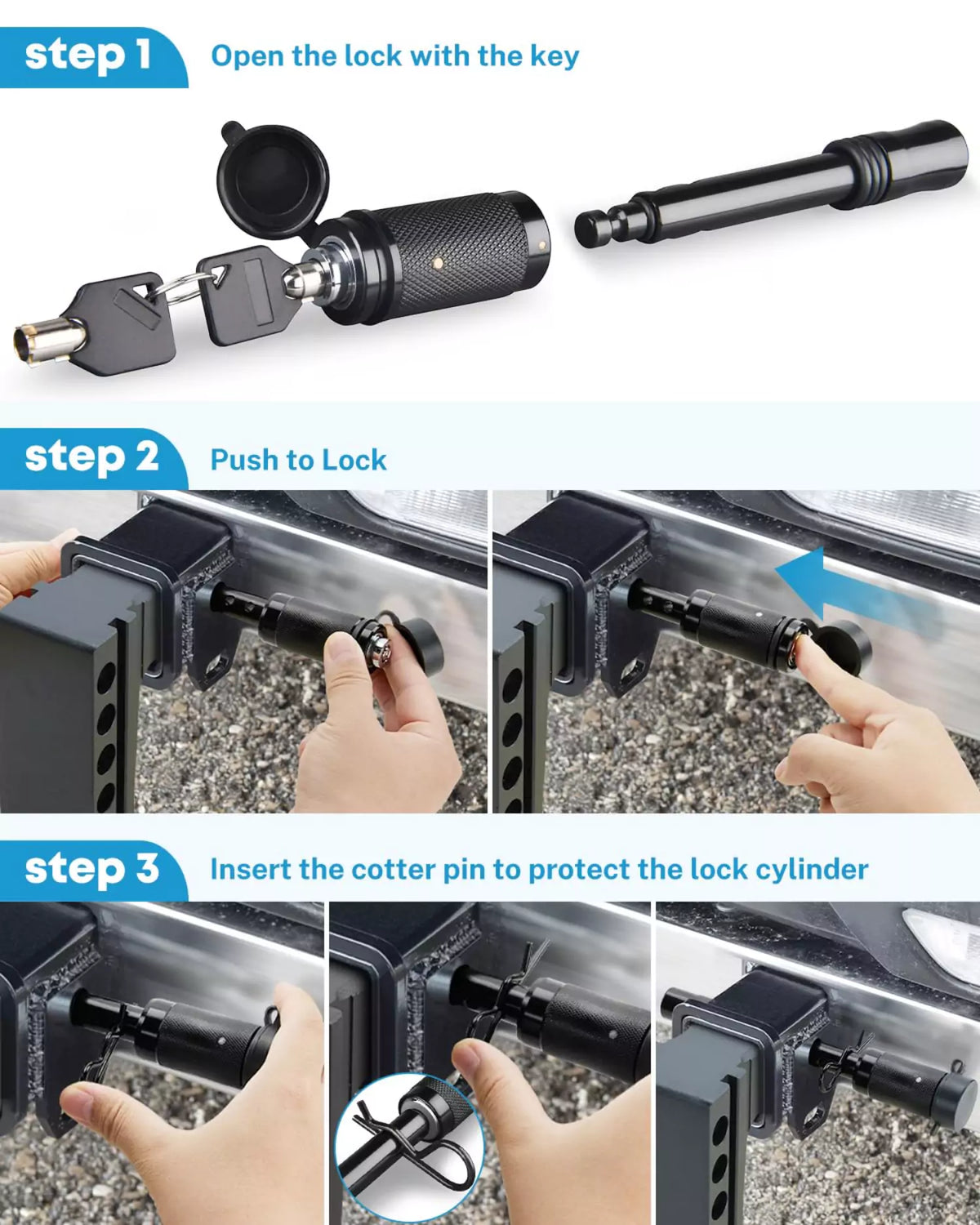 step 1 Open the lock with the key

step 2 Push to Lock

step 3 Insert the cotter pin to protect the lock cylinder