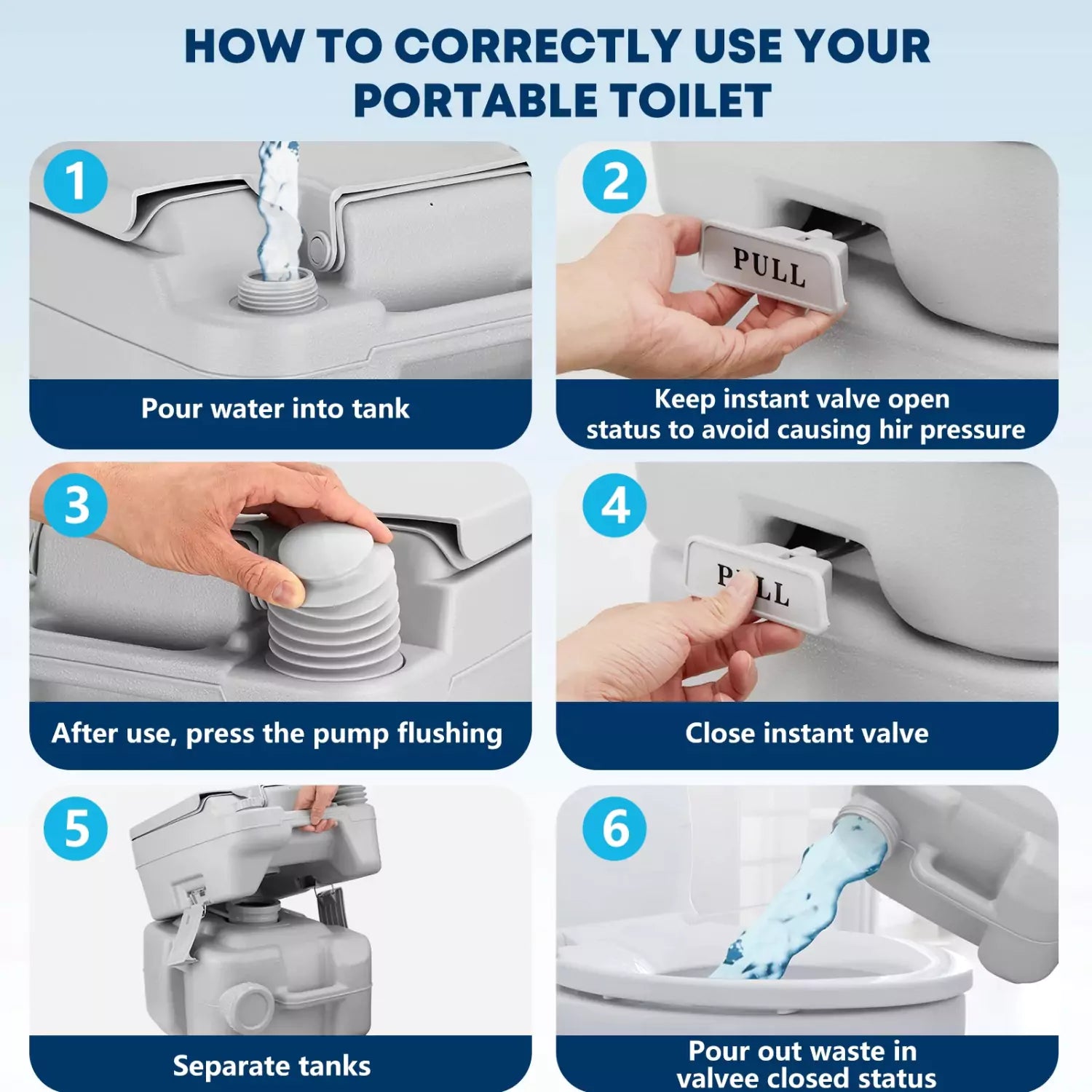 HOW TO CORRECTLY USE YOUR PORTABLE TOILET

1

Pour water into tank

2

PULL

Keep instant valve open status to avoid causing hir pressure

3

After use, press the pump flushing

4

PULL

Close instant valve

5

Separate tanks

6

Pour out waste in valvee closed status