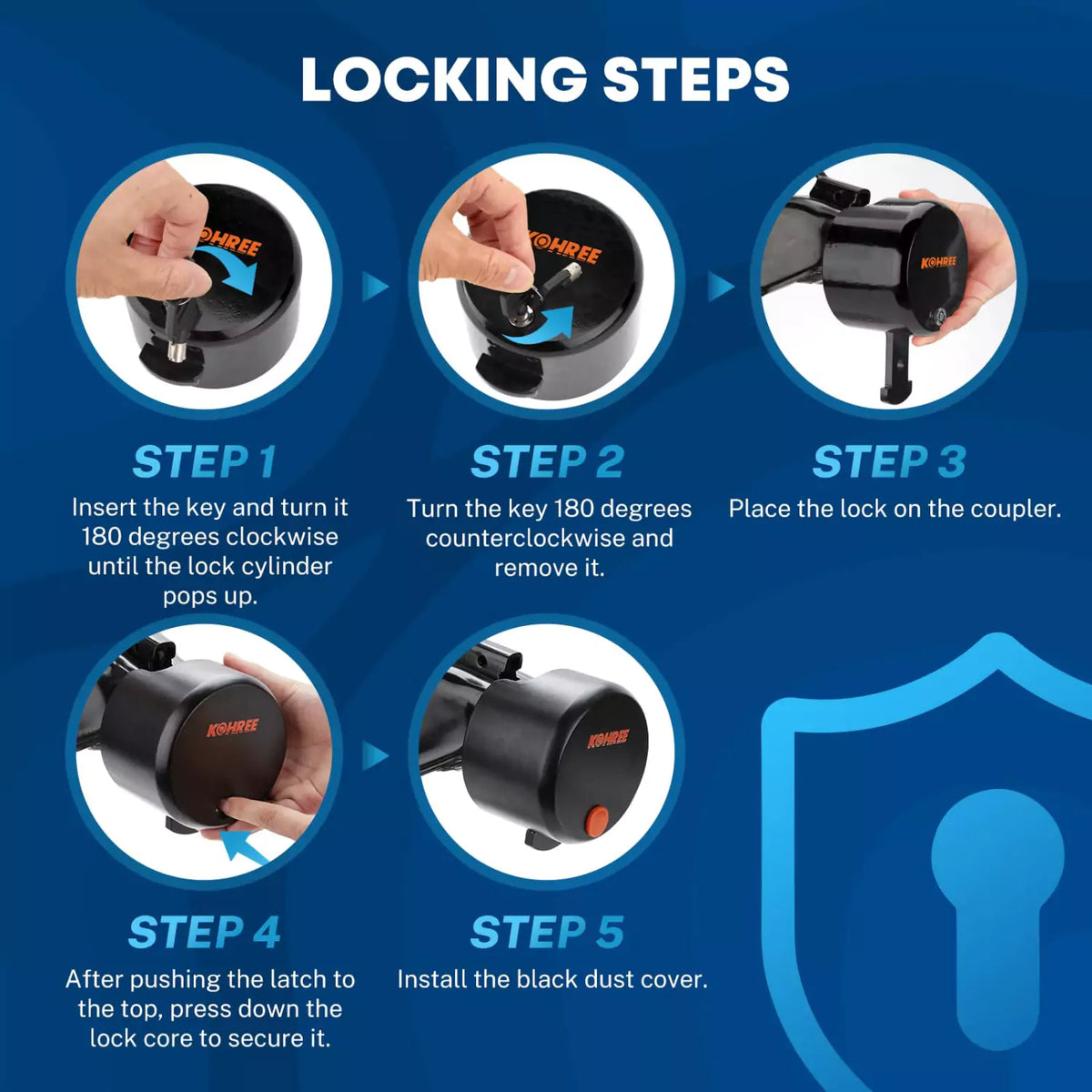 LOCKING STEPS

KOHREE

KOHREE

KOHREE

STEP 1
Insert the key and turn it 180 degrees clockwise until the lock cylinder pops up.

STEP 2
Turn the key 180 degrees counterclockwise and remove it.

STEP 3
Place the lock on the coupler.

KOHREE

KOHREE

STEP 4
After pushing the latch to the top, press down the lock core to secure it.

STEP 5
Install the black dust cover.