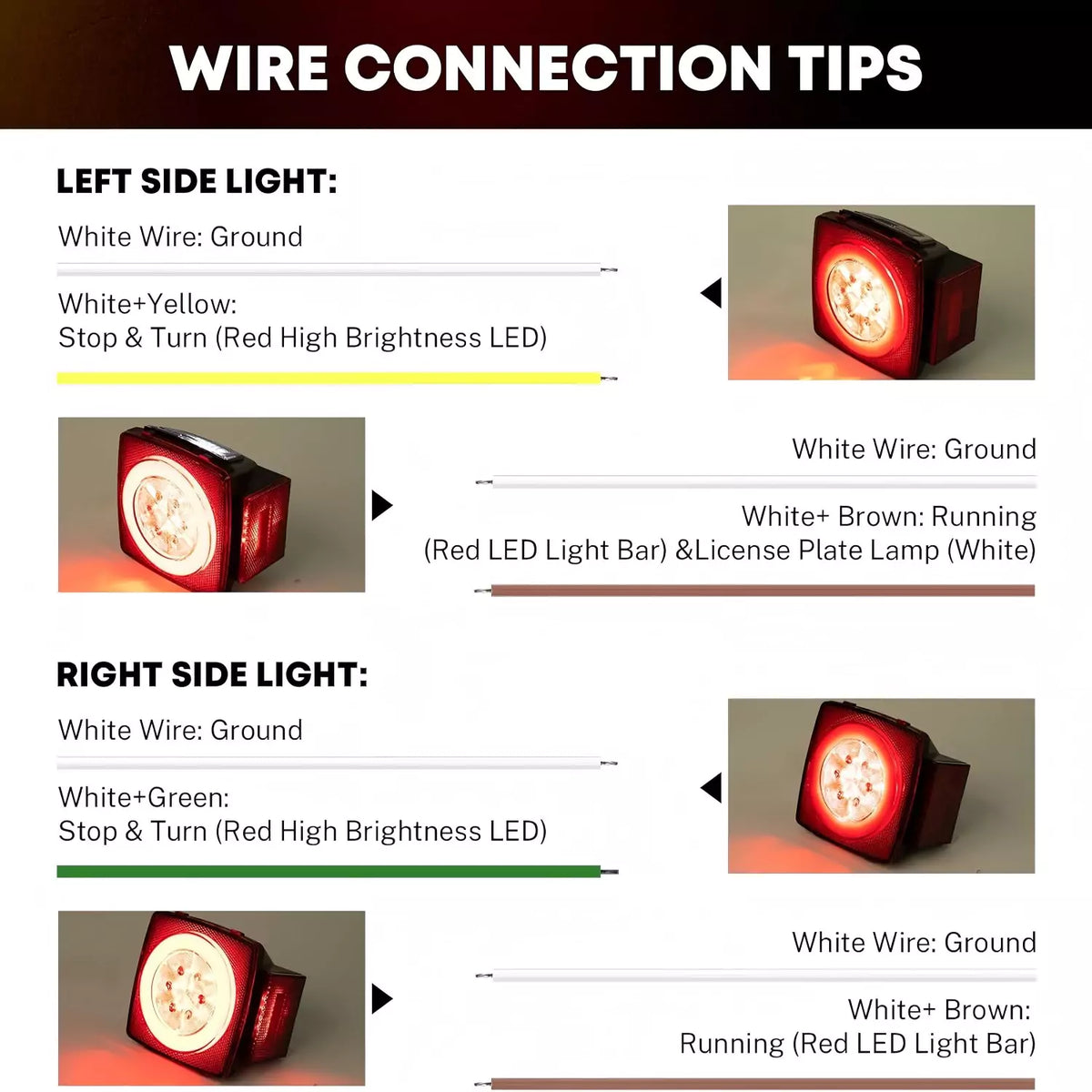 WIRE CONNECTION TIPS

LEFT SIDE LIGHT:

White Wire: Ground

White+Yellow:
Stop & Turn (Red High Brightness LED)

White Wire: Ground

White+ Brown: Running
(Red LED Light Bar) &License Plate Lamp (White)

RIGHT SIDE LIGHT:

White Wire: Ground

White+Green:
Stop & Turn (Red High Brightness LED)

White Wire: Ground

White+ Brown:
Running (Red LED Light Bar)