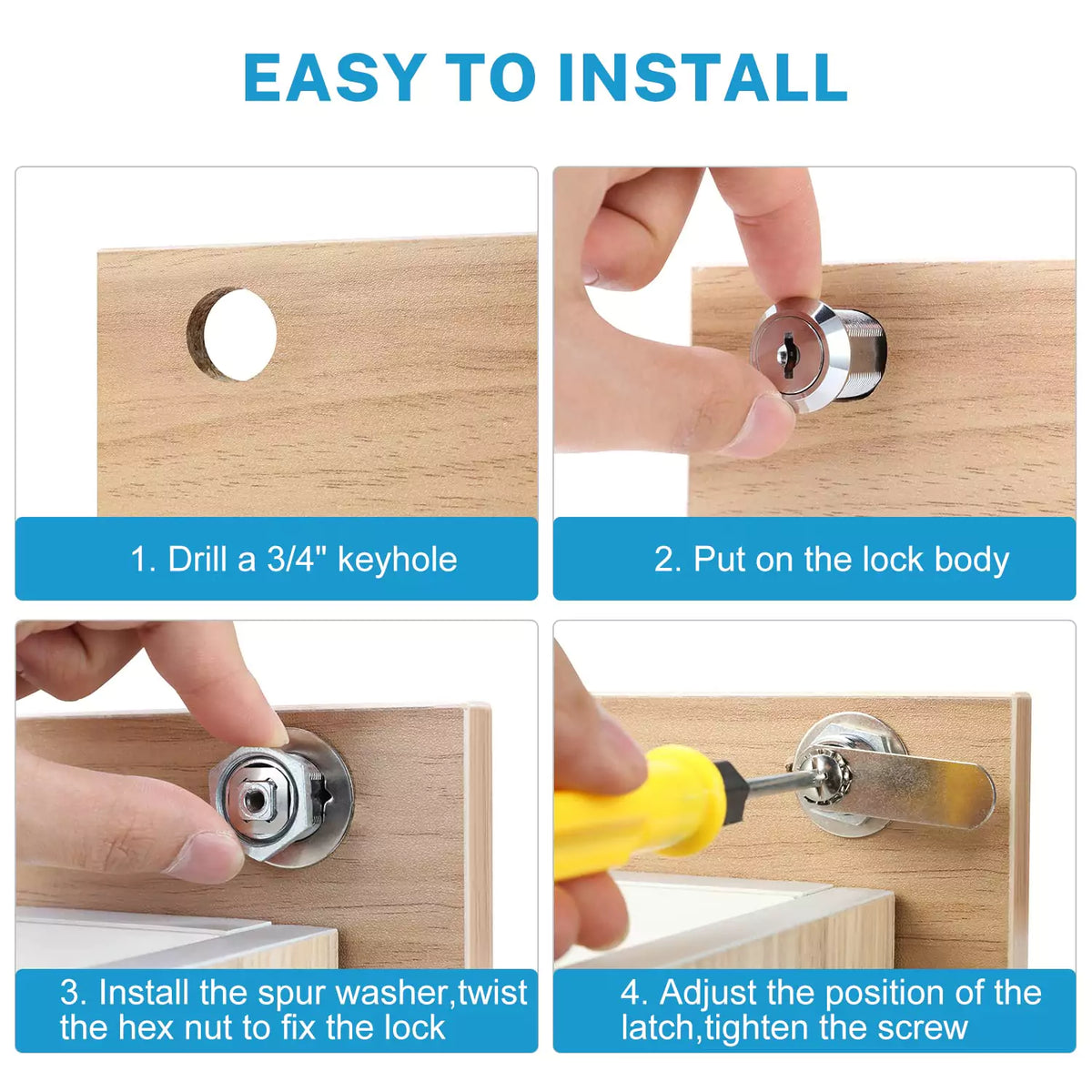 EASY TO INSTALL

1. Drill a 3/4" keyhole

2. Put on the lock body

3. Install the spur washer,twist the hex nut to fix the lock

4. Adjust the position of the latch,tighten the screw