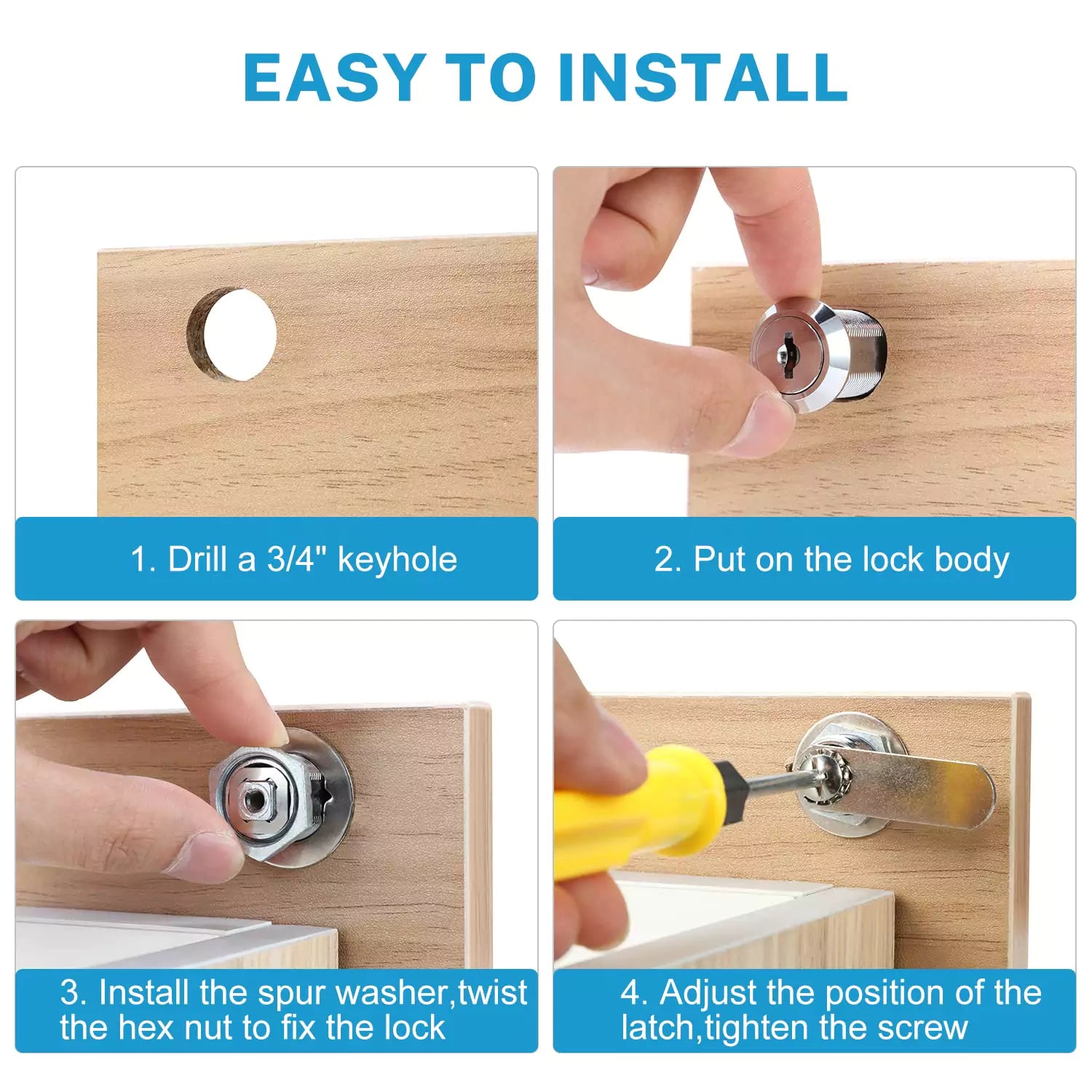 EASY TO INSTALL

1. Drill a 3/4" keyhole

2. Put on the lock body

3. Install the spur washer,twist the hex nut to fix the lock

4. Adjust the position of the latch,tighten the screw