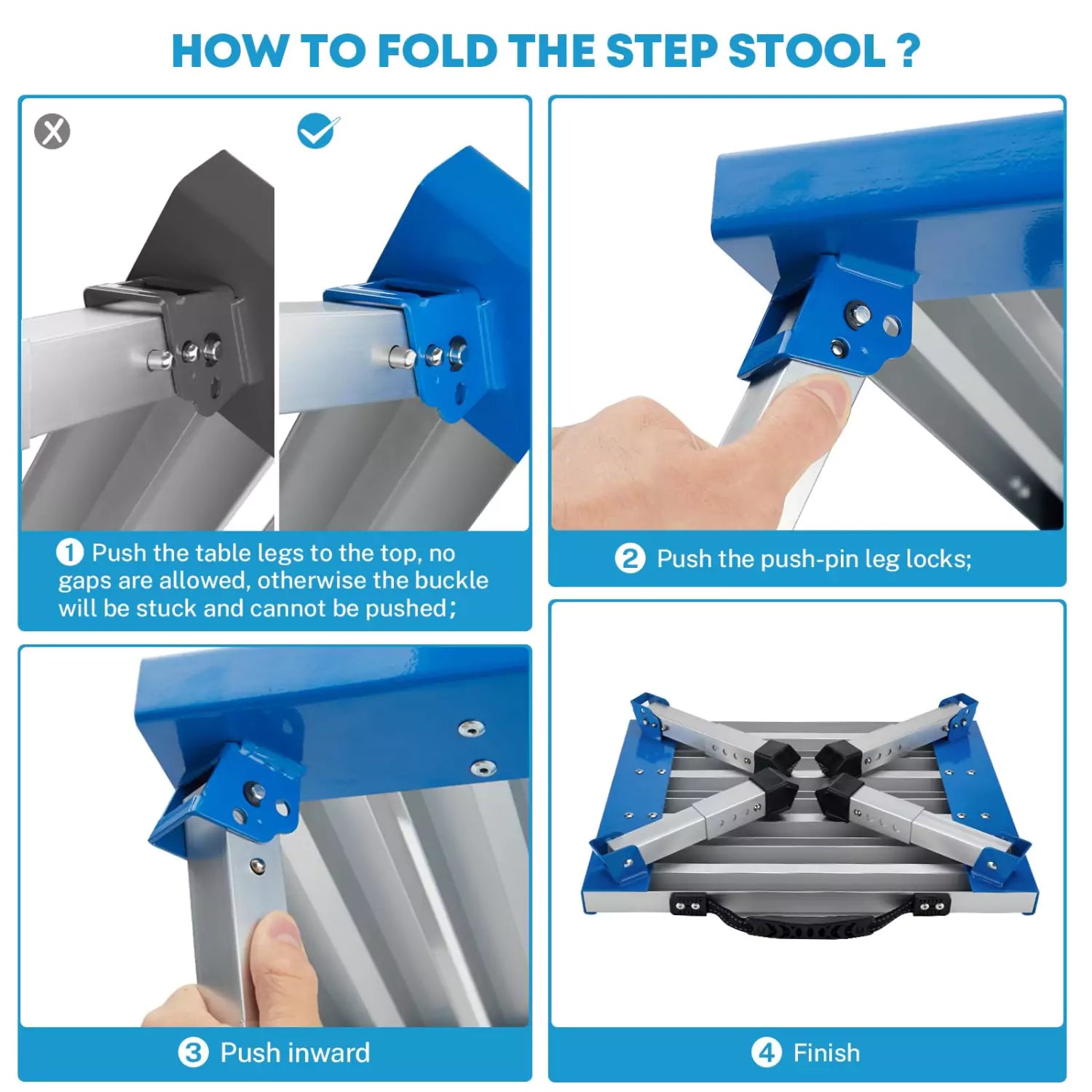 HOW TO FOLD THE STEP STOOL ?

1 Push the table legs to the top, no gaps are allowed, otherwise the buckle will be stuck and cannot be pushed;

2 Push the push-pin leg locks;

3 Push inward

4 Finish