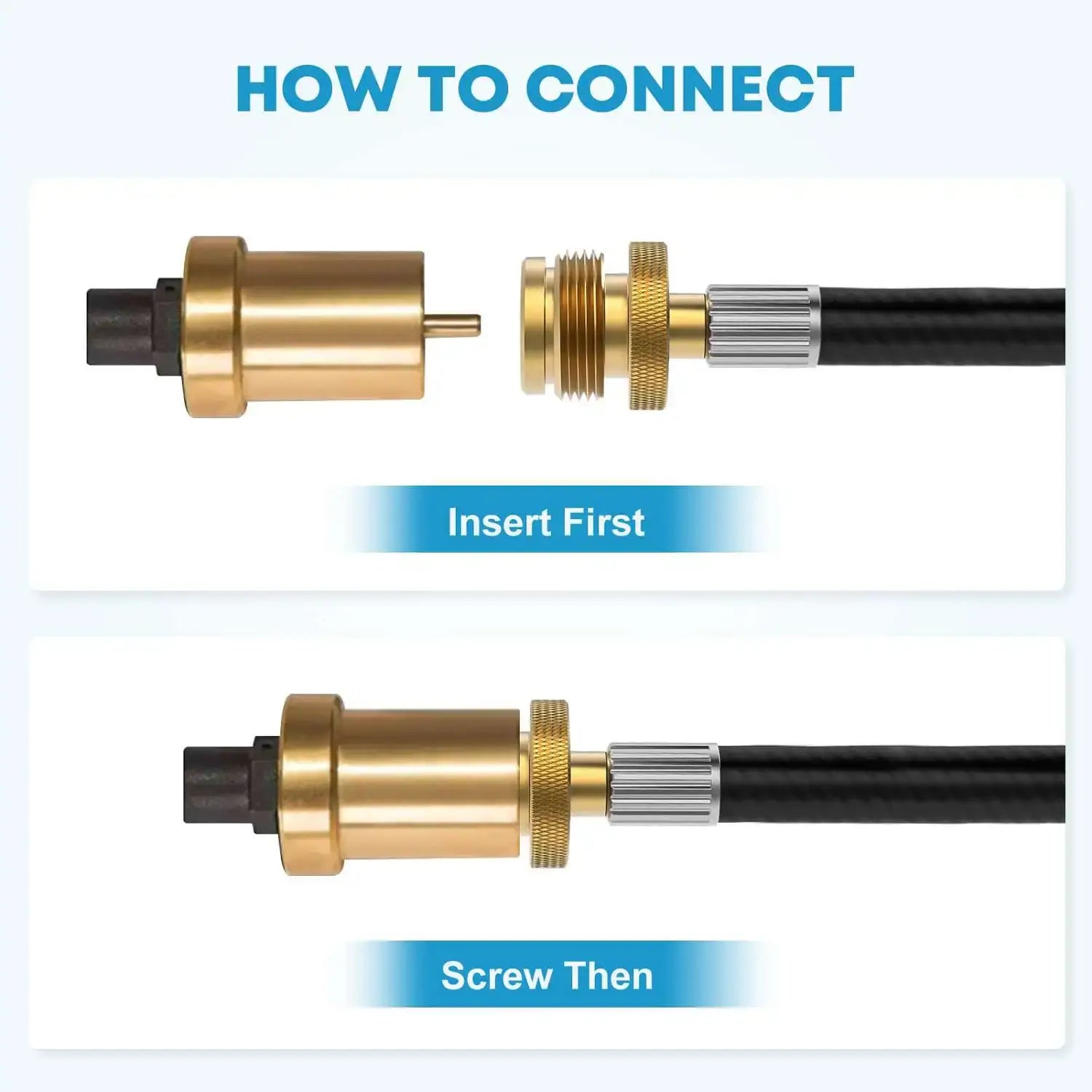 HOW TO CONNECT

Insert First

Screw Then