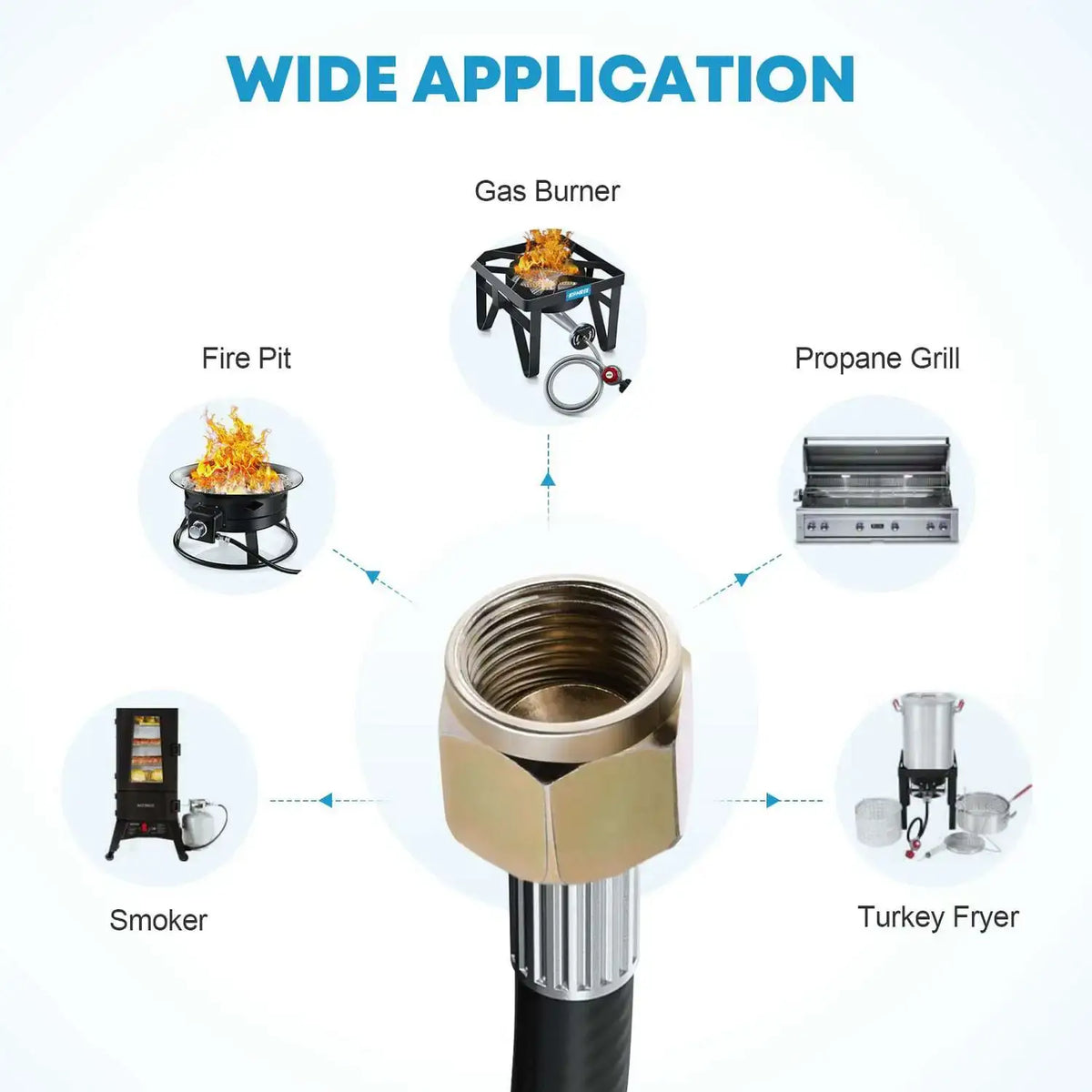 WIDE APPLICATION

Gas Burner

Fire Pit

Propane Grill

Smoker

Turkey Fryer