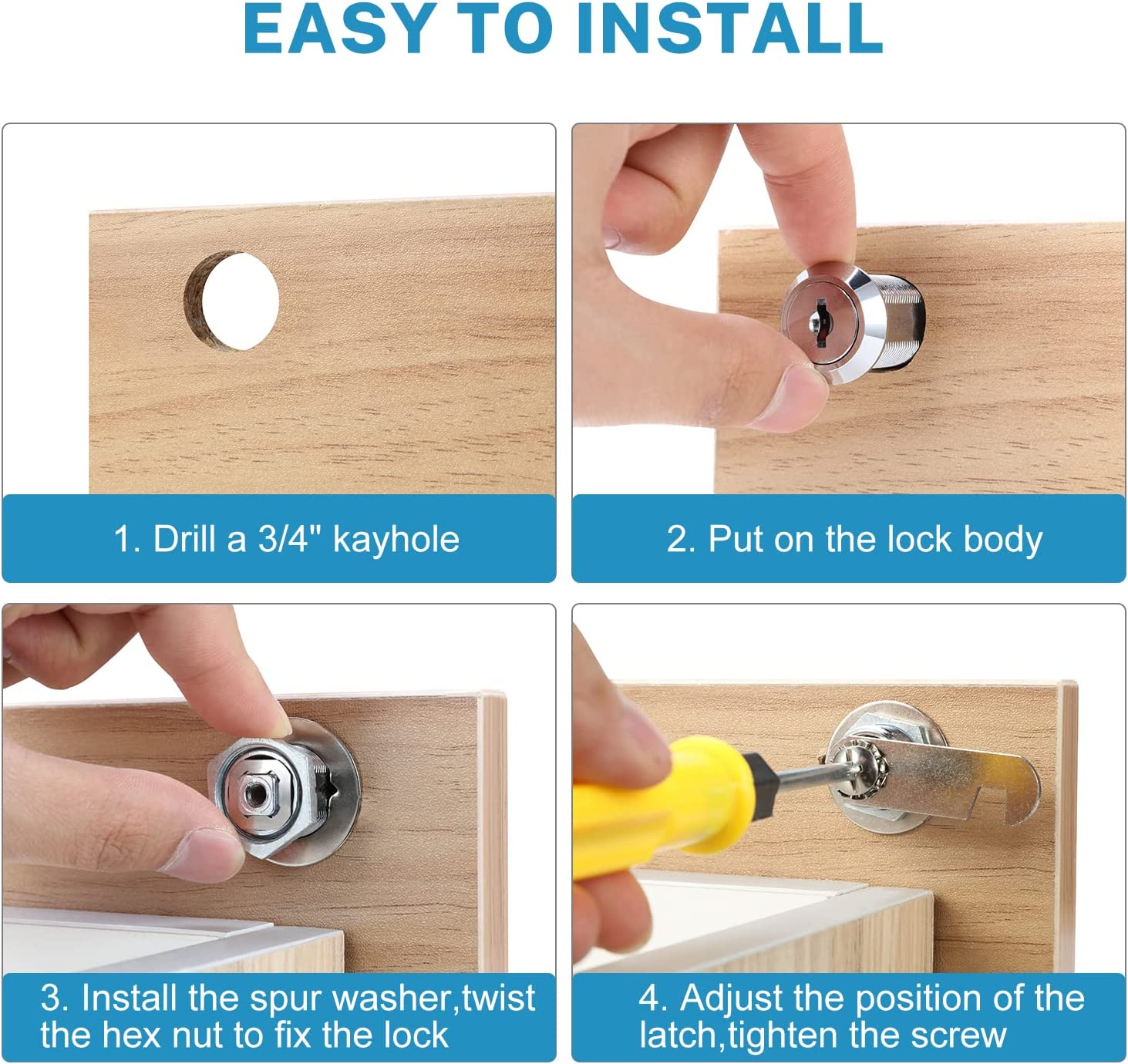 EASY TO INSTALL

1. Drill a 3/4" kayhole

2. Put on the lock body

3. Install the spur washer,twist the hex nut to fix the lock

4. Adjust the position of the latch,tighten the screw