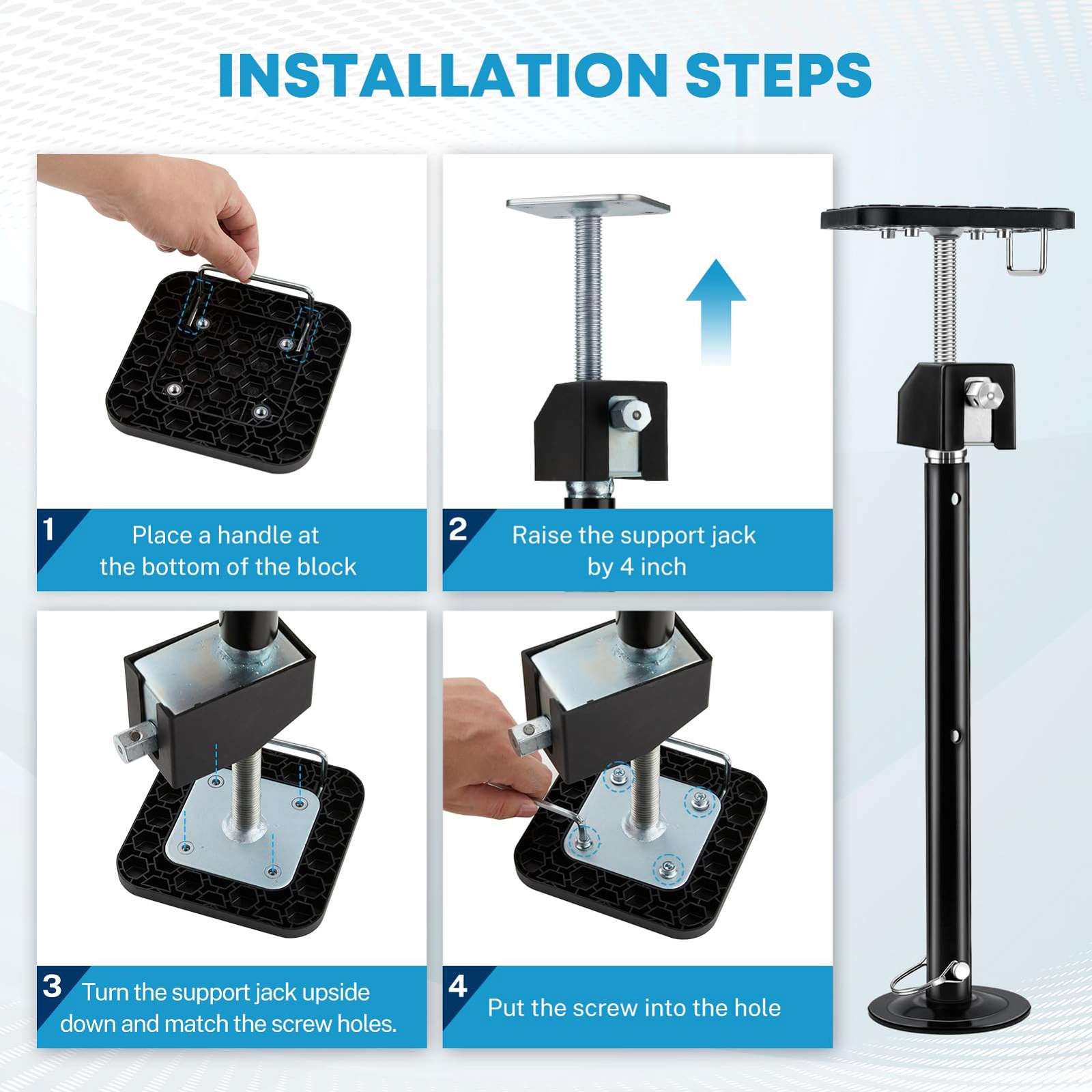 INSTALLATION STEPS

1 Place a handle at the bottom of the block

2 Raise the support jack by 4 inch

3 Turn the support jack upside down and match the screw holes.

4 Put the screw into the hole