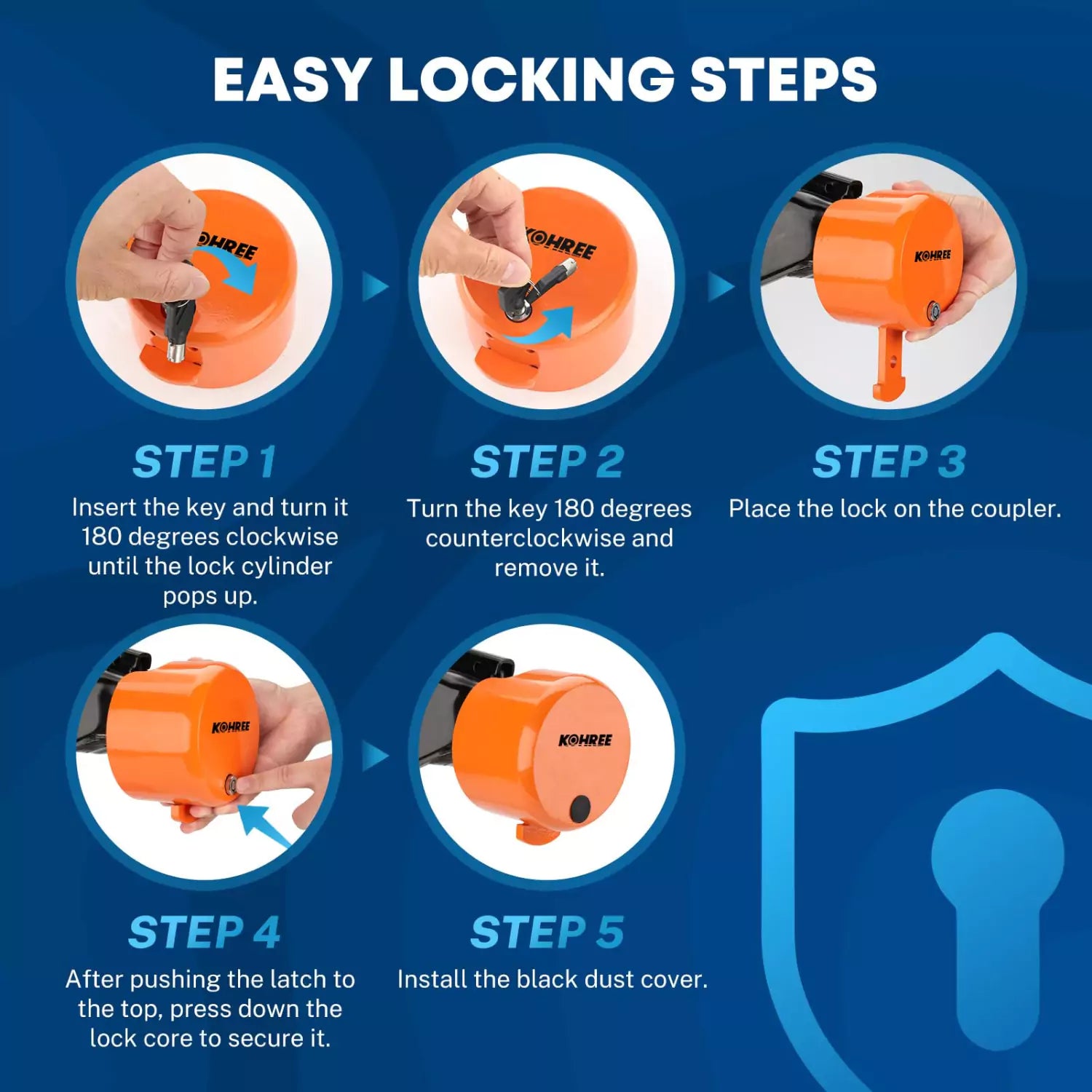 EASY LOCKING STEPS

OHREE

KOHREE

KOHREE

STEP 1
Insert the key and turn it 180 degrees clockwise until the lock cylinder pops up.

STEP 2
Turn the key 180 degrees counterclockwise and remove it.

STEP 3
Place the lock on the coupler.

KOHREE

KOHREE

STEP 4
After pushing the latch to the top, press down the lock core to secure it.

STEP 5
Install the black dust cover.