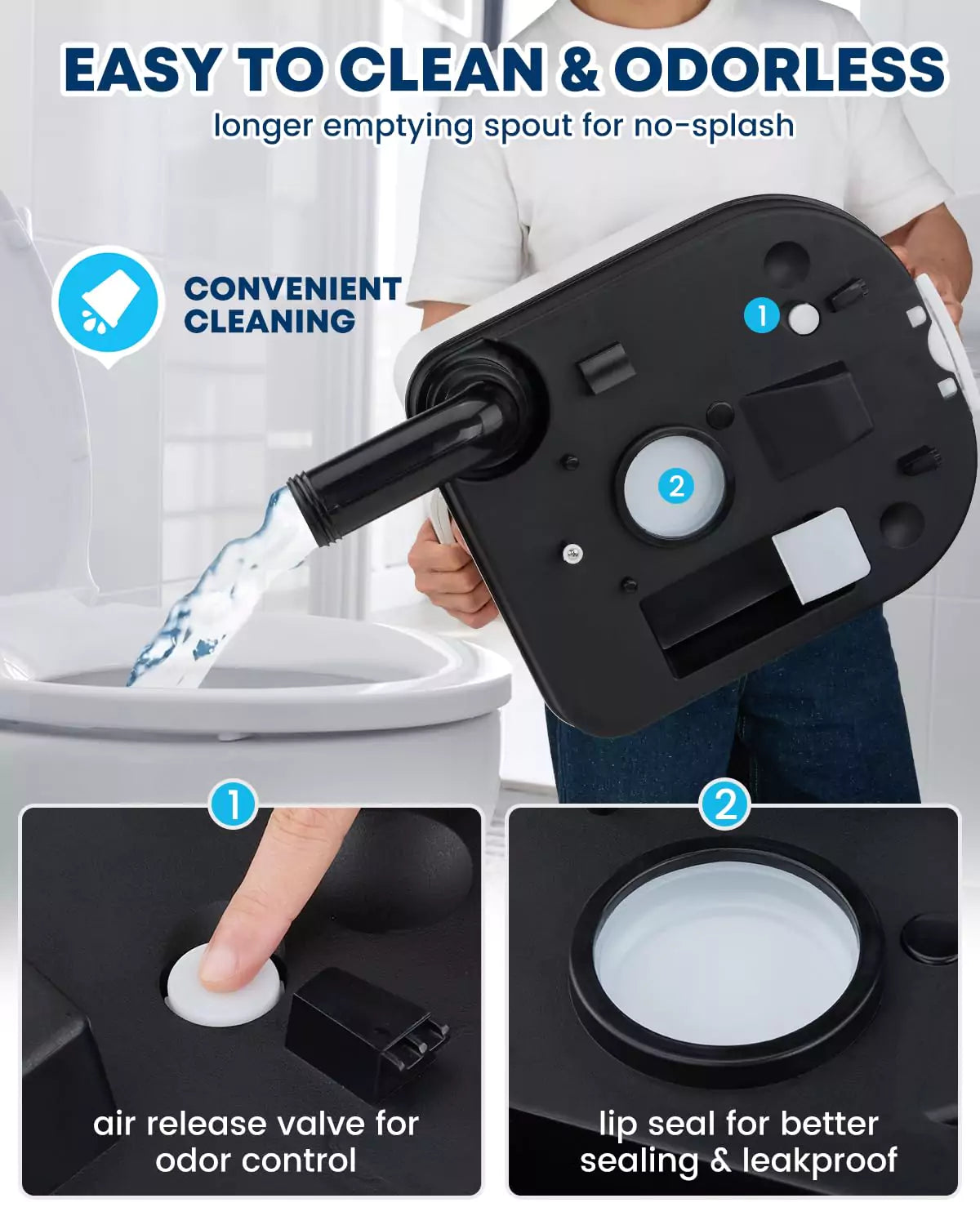 EASY TO CLEAN & ODORLESS
longer emptying spout for no-splash

CONVENIENT CLEANING

1

2

1

air release valve for odor control

2

lip seal for better sealing & leakproof