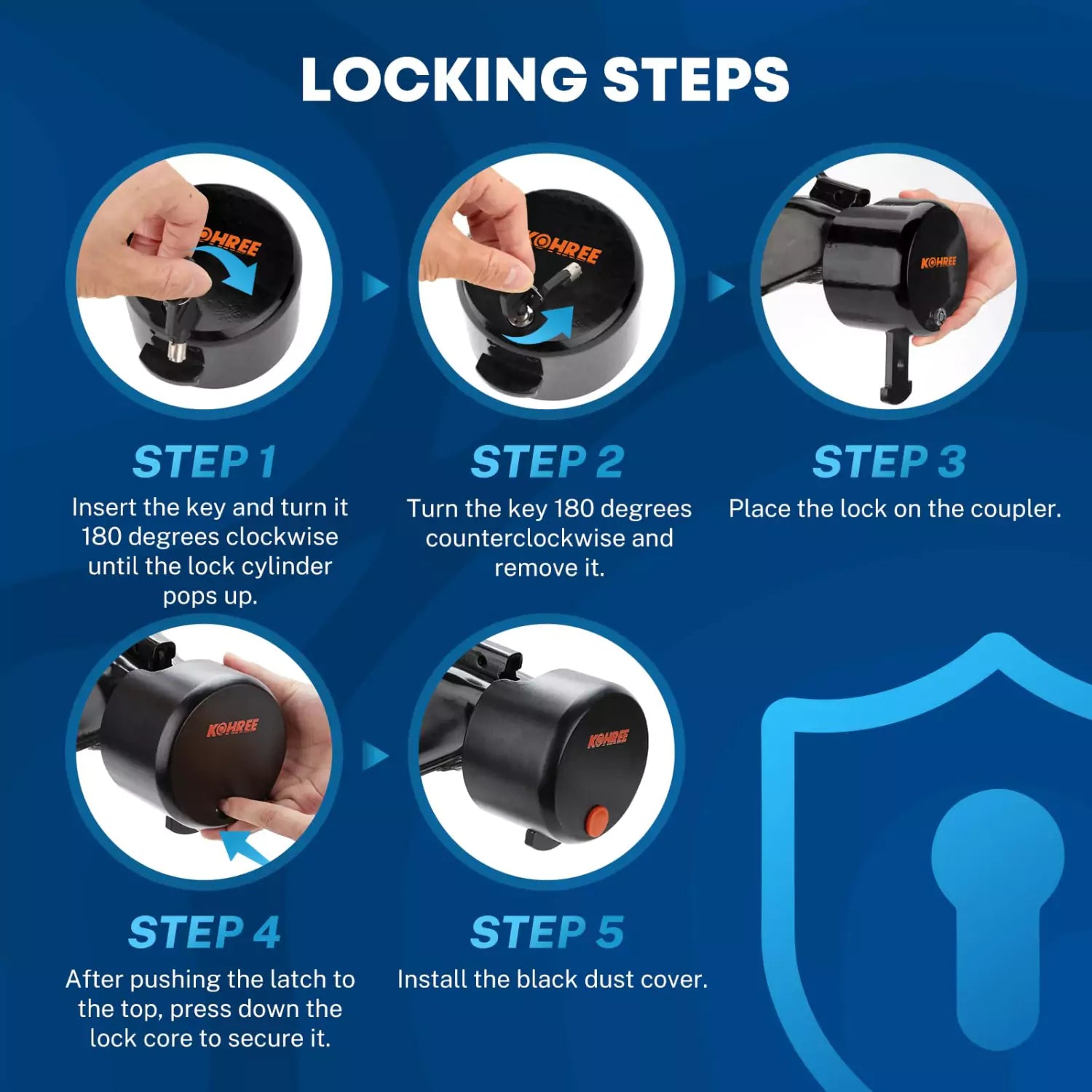 LOCKING STEPS

OHREE

KOHREE

KOHREE

STEP 1
Insert the key and turn it 180 degrees clockwise until the lock cylinder pops up.

STEP 2
Turn the key 180 degrees counterclockwise and remove it.

STEP 3
Place the lock on the coupler.

KOHREE

KOHREE

STEP 4
After pushing the latch to the top, press down the lock core to secure it.

STEP 5
Install the black dust cover.